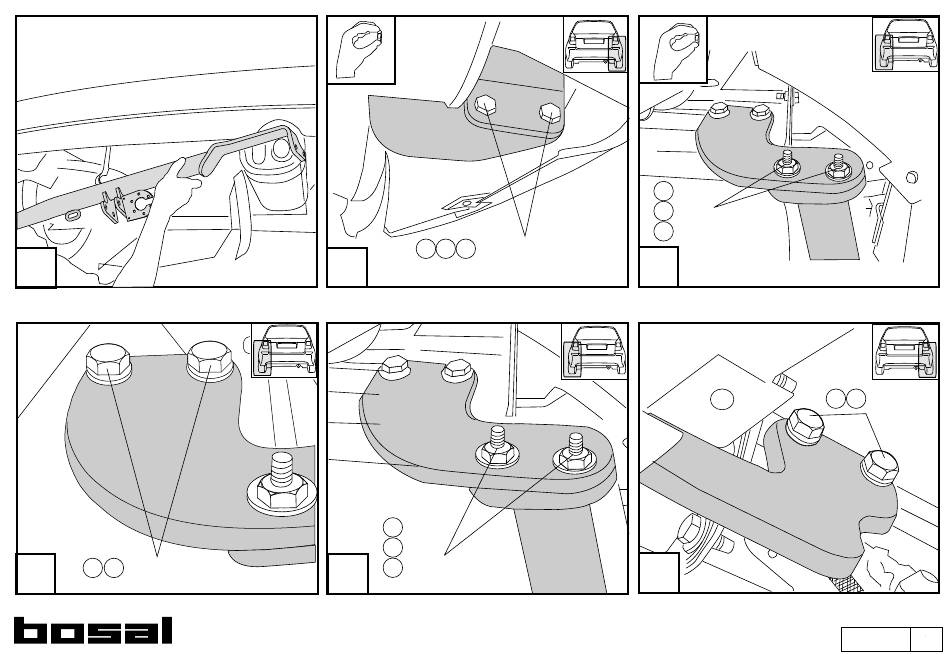 bosal