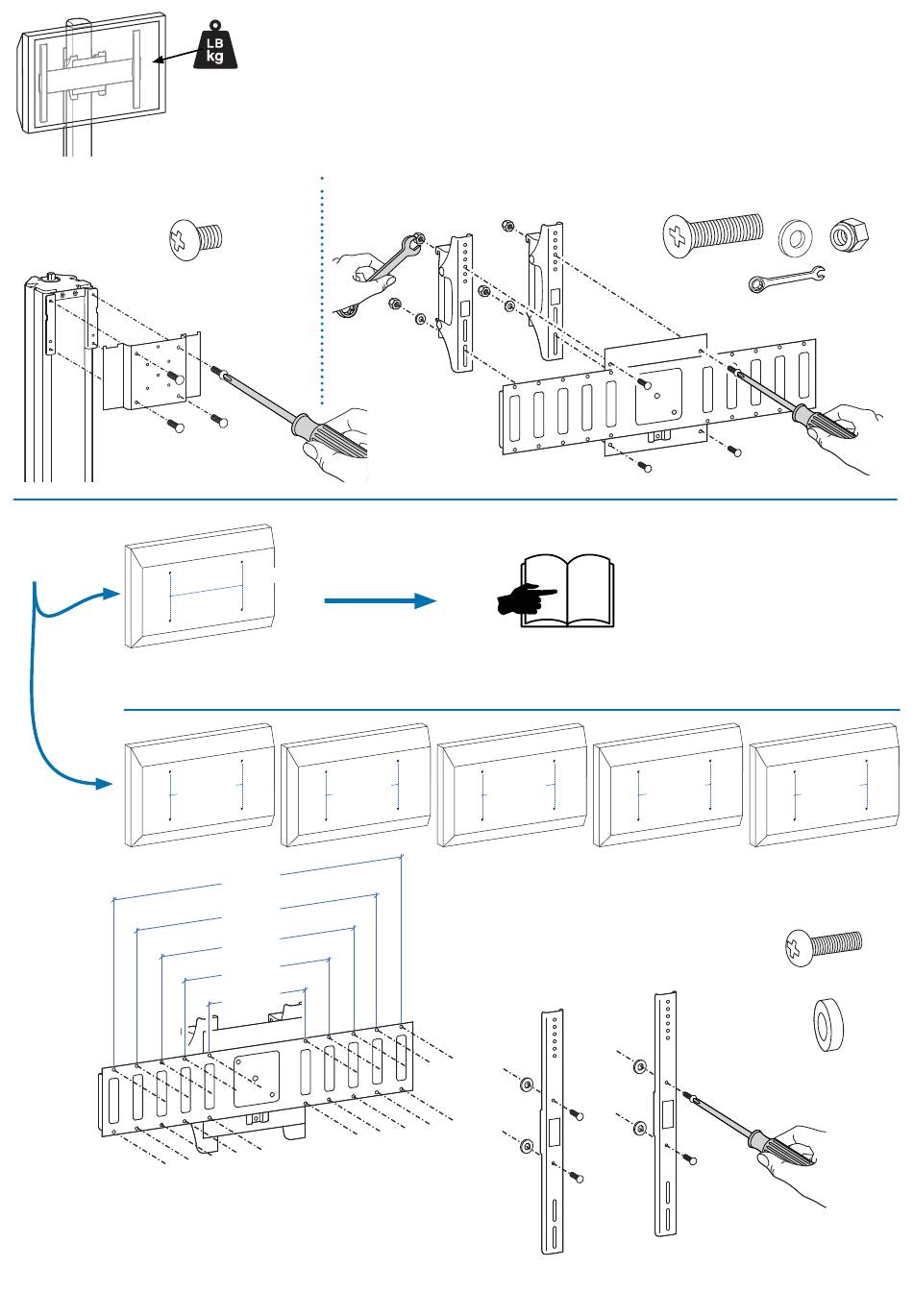 LB
kg