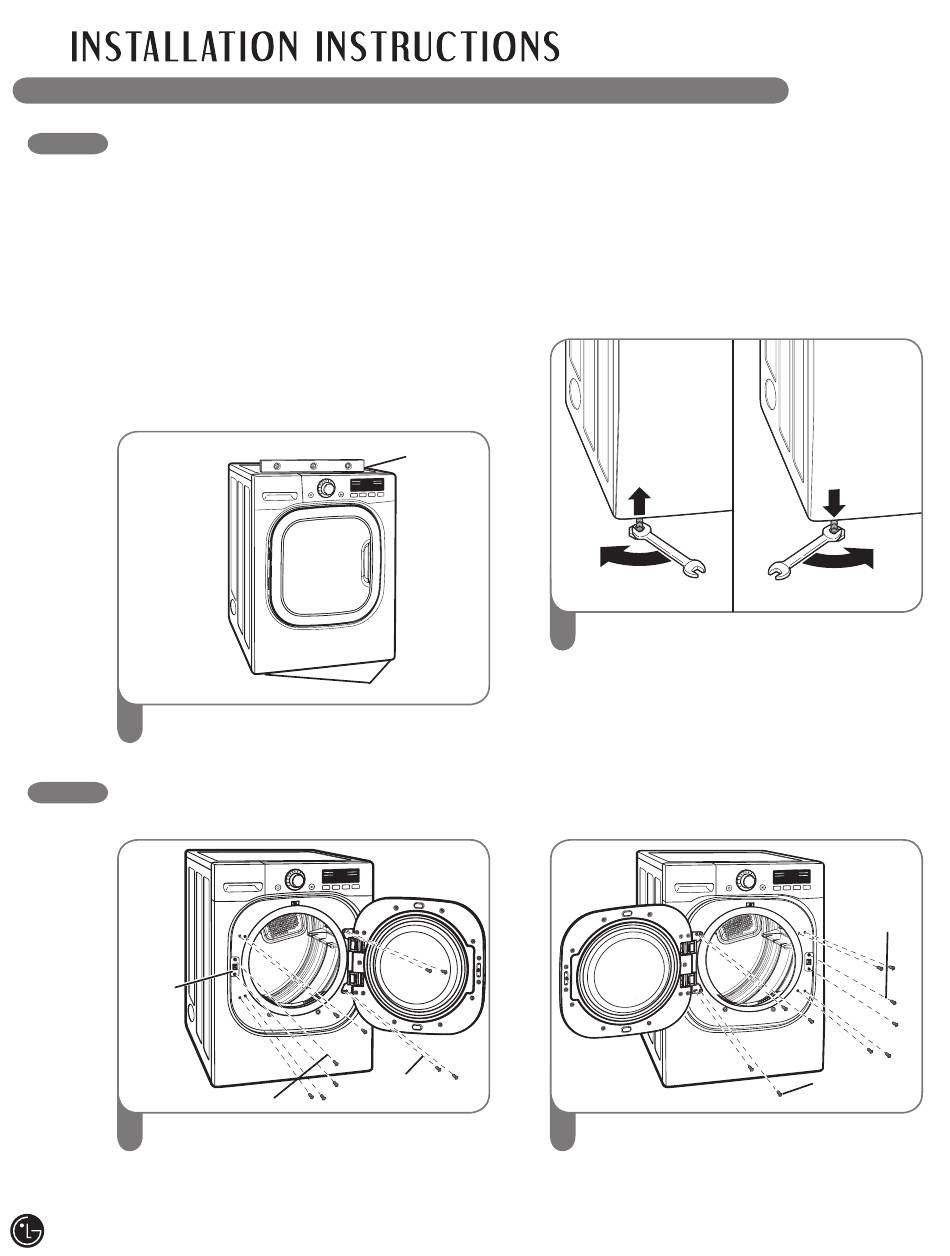 INSTALLATION INSTRUCTIONS