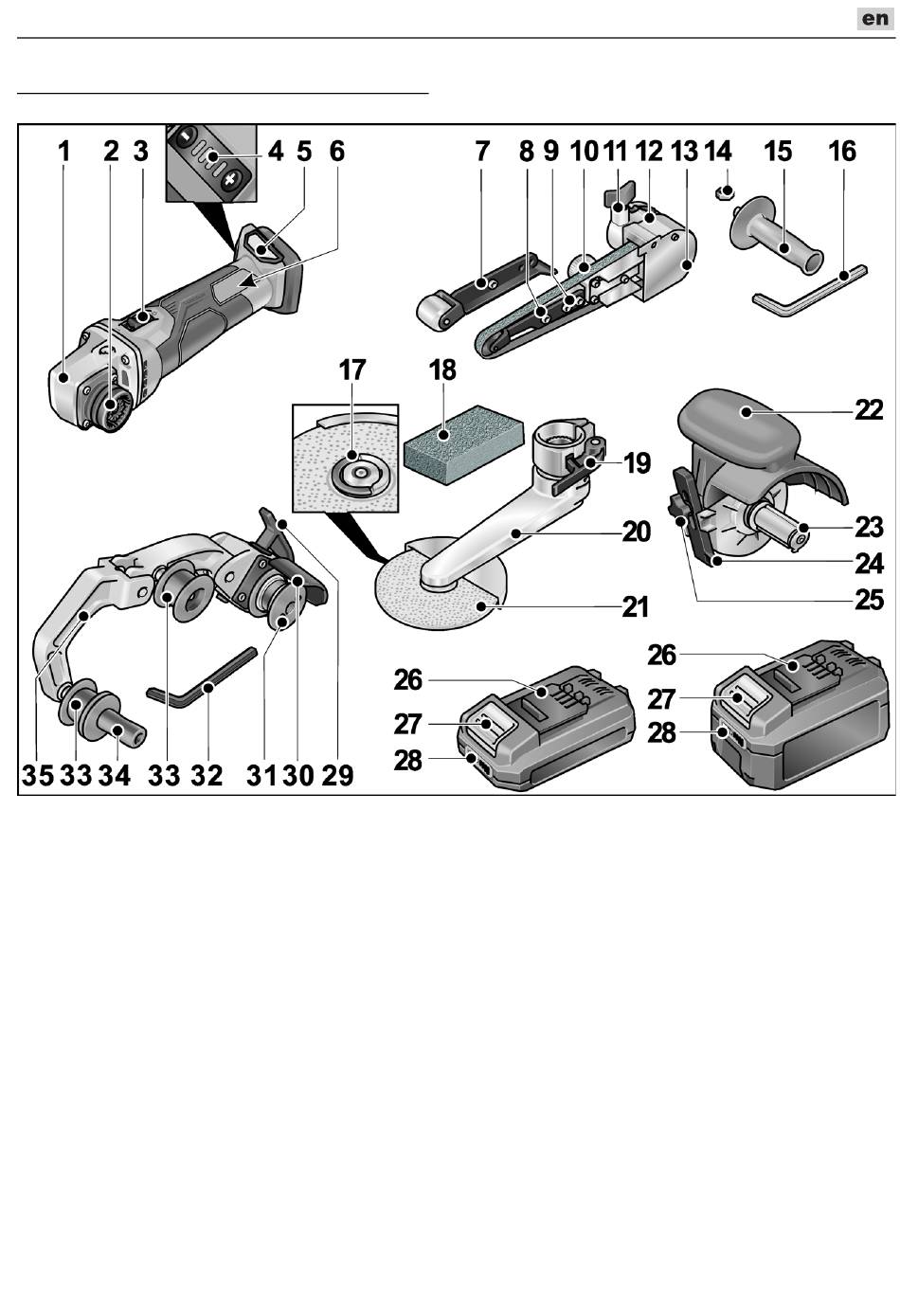 en

1 2 3 4 5 6 7 8 9 10 11 12 13 14 15 16 17 18 19 20 21 22 23 24 25 26 27 28 26 27 28 35 33 34 33 32 31 30 29