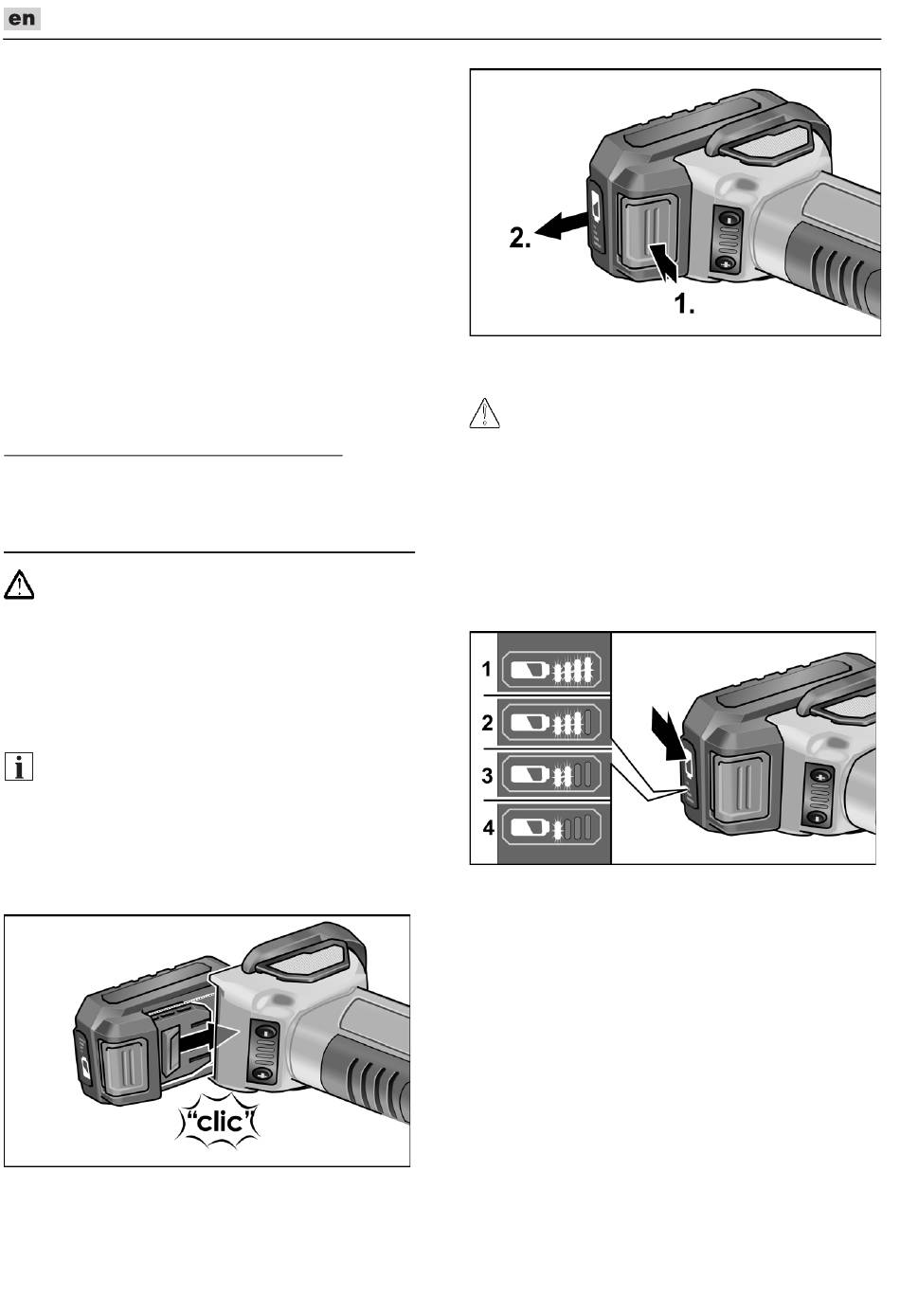 en

2.

1.

1

2

3

4

"clic"