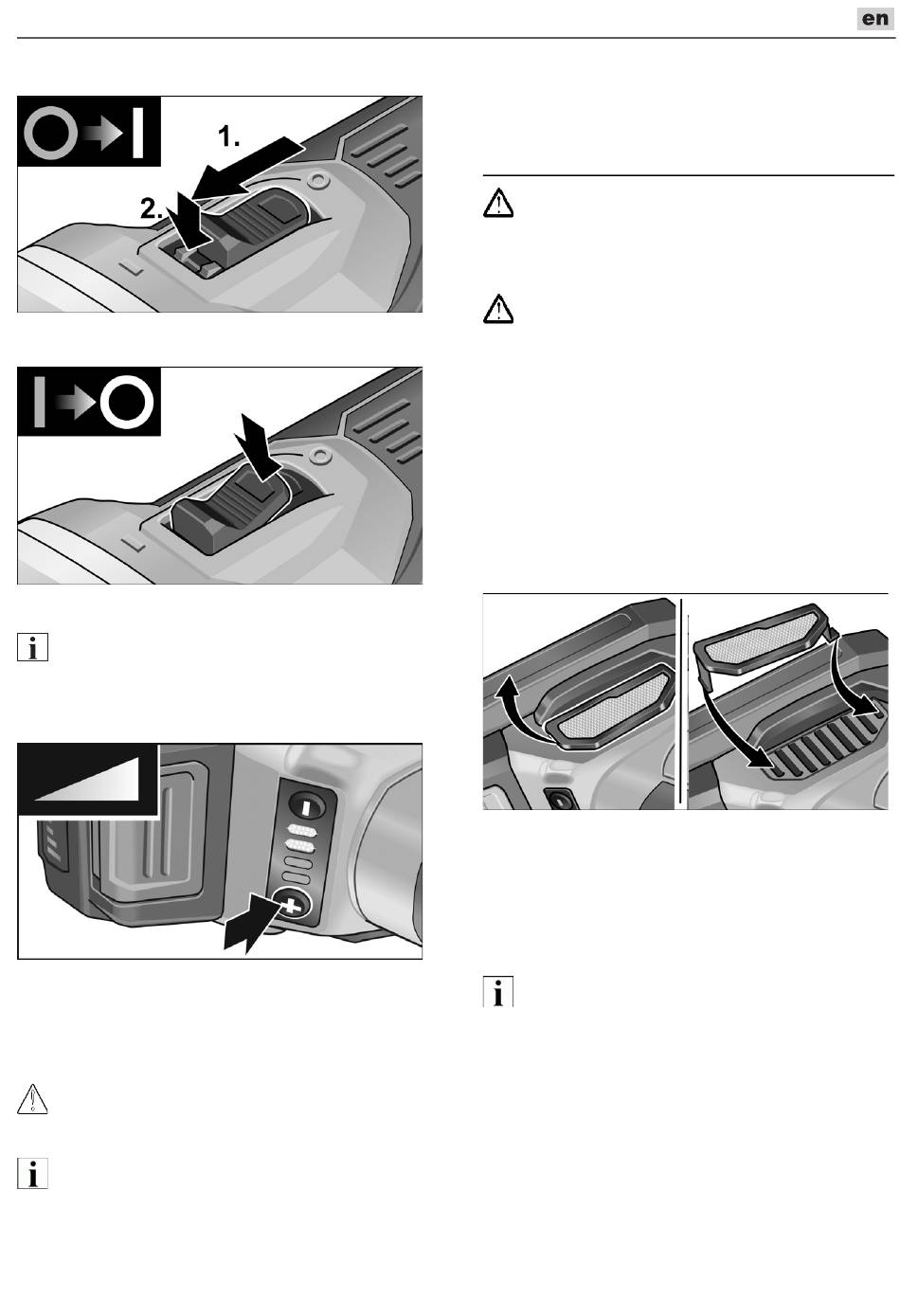 en

1.

2.