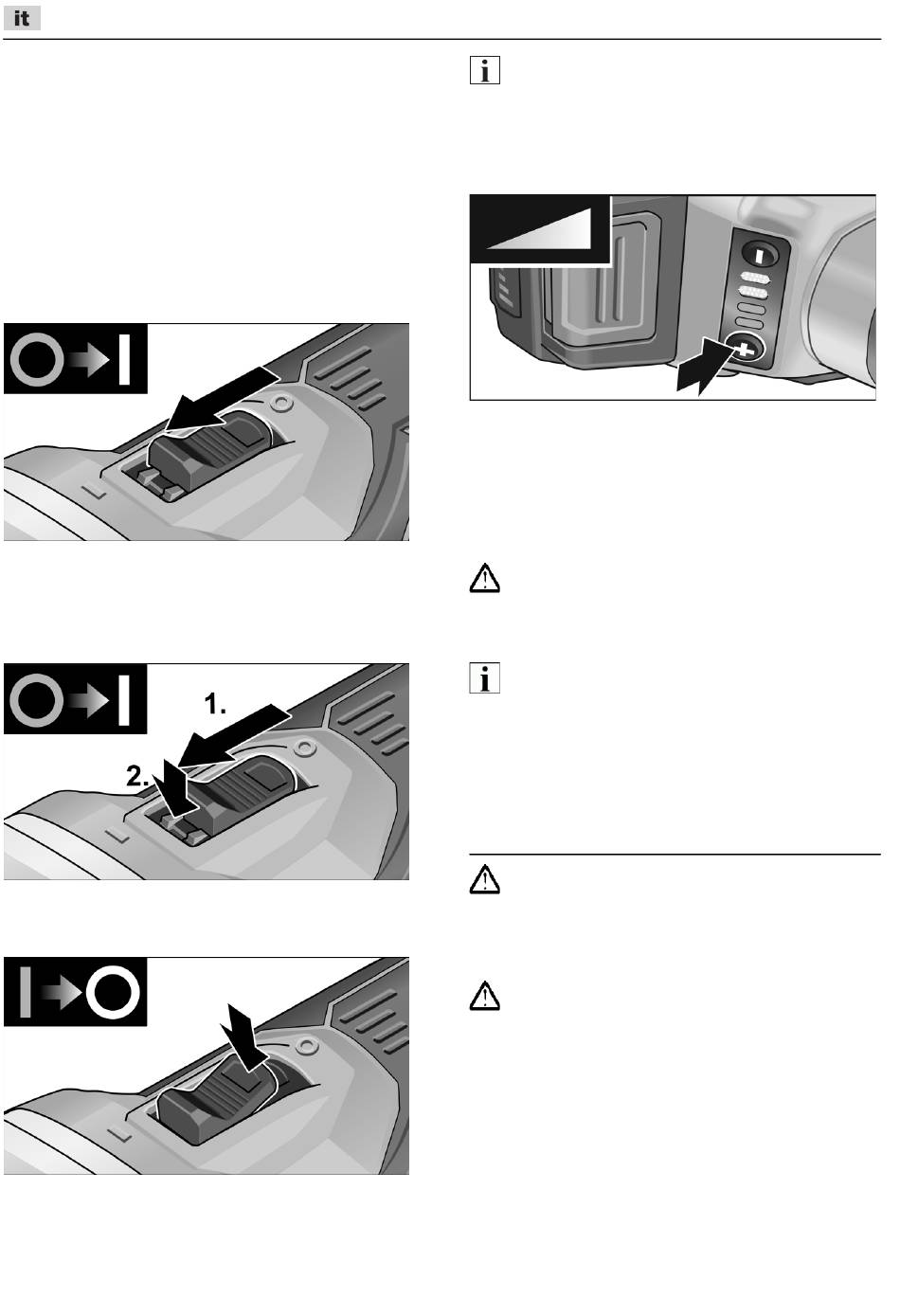 it

1.

2.