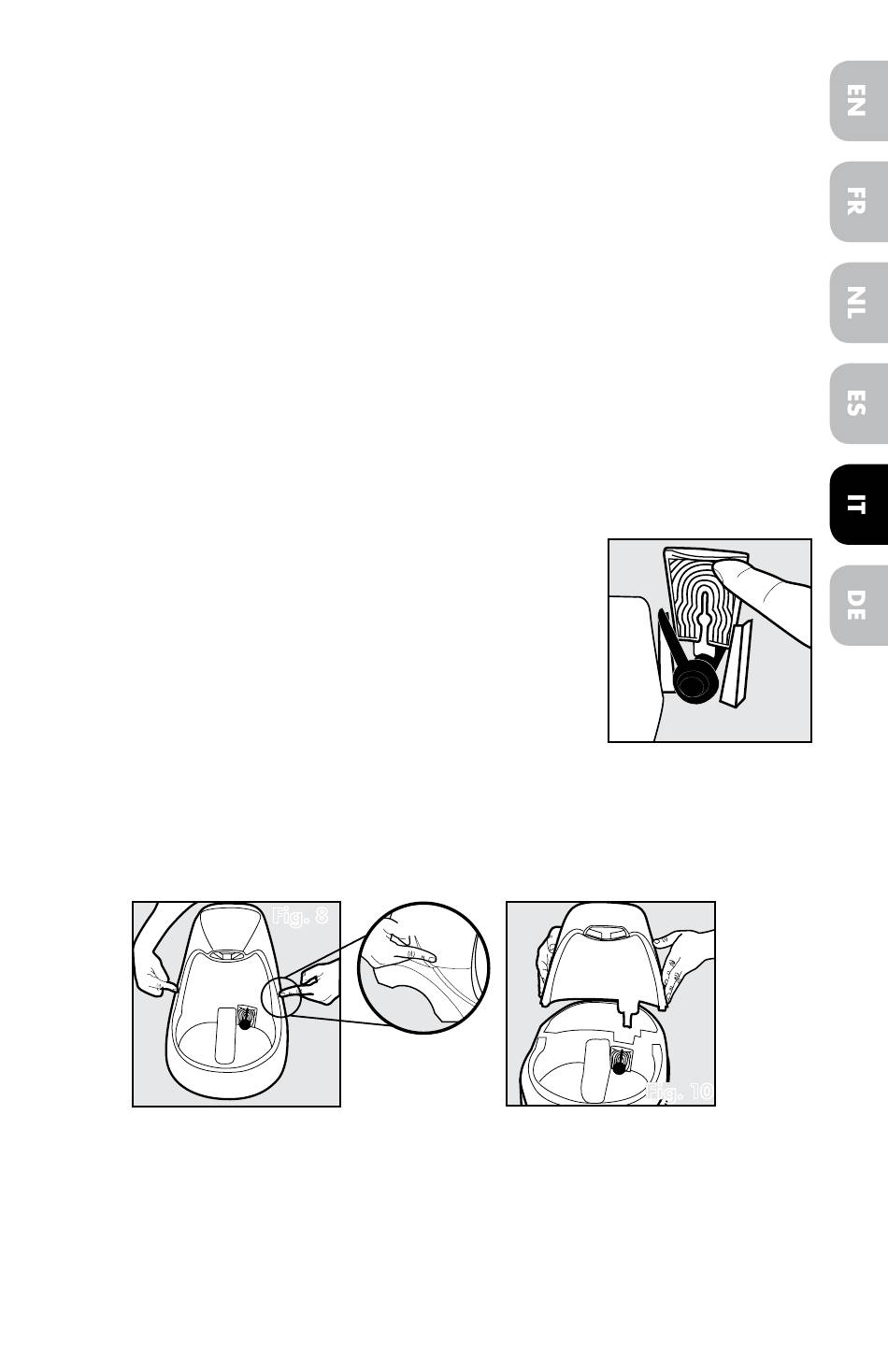 EN

FR

NL

ES

IT

DE

Fig. 8

Fig. 10