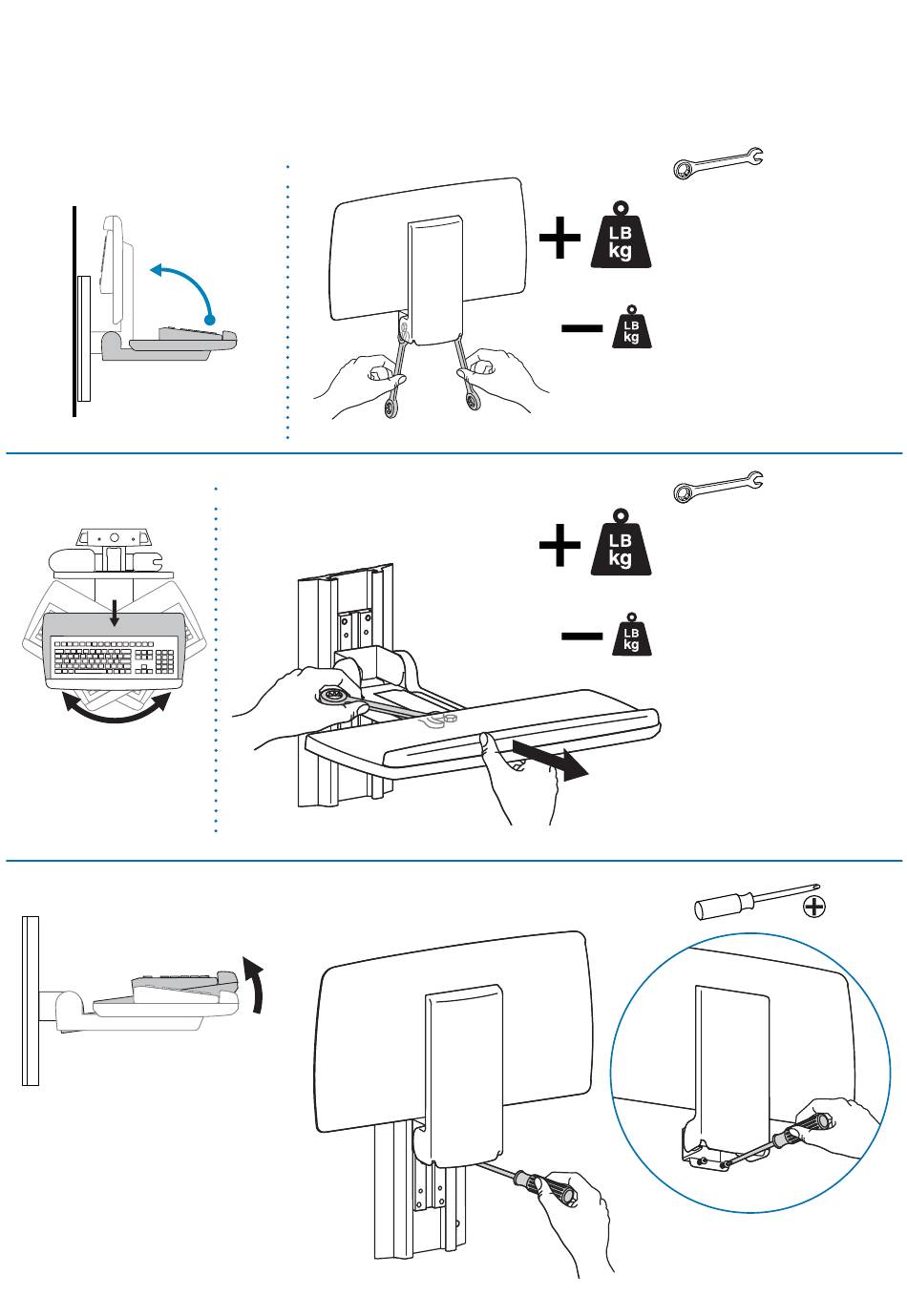 LB kg
LB kg
LB kg
LB kg