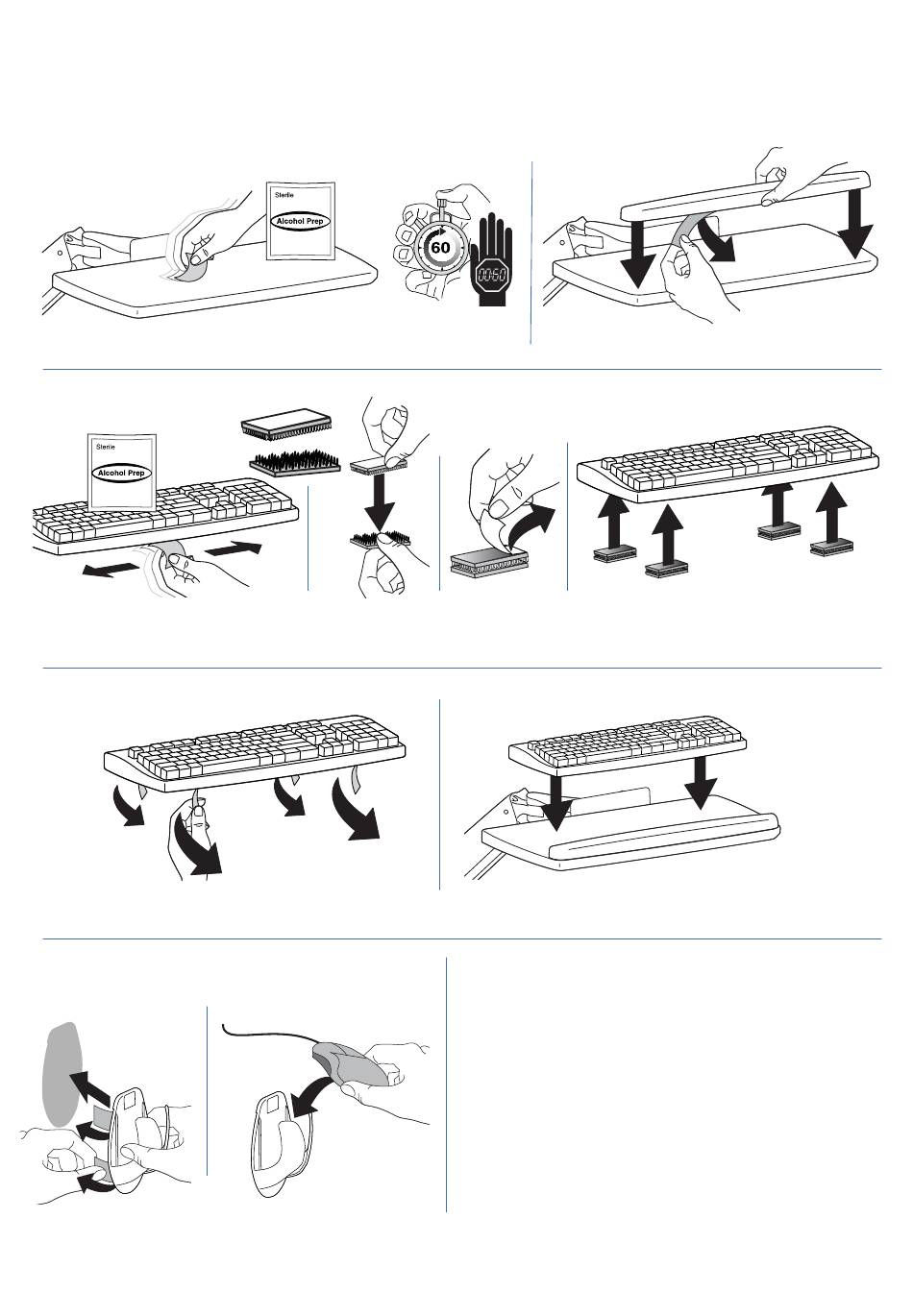 Sterile
Alcohol Prep

60

00:60

Sterile
Alcohol Prep