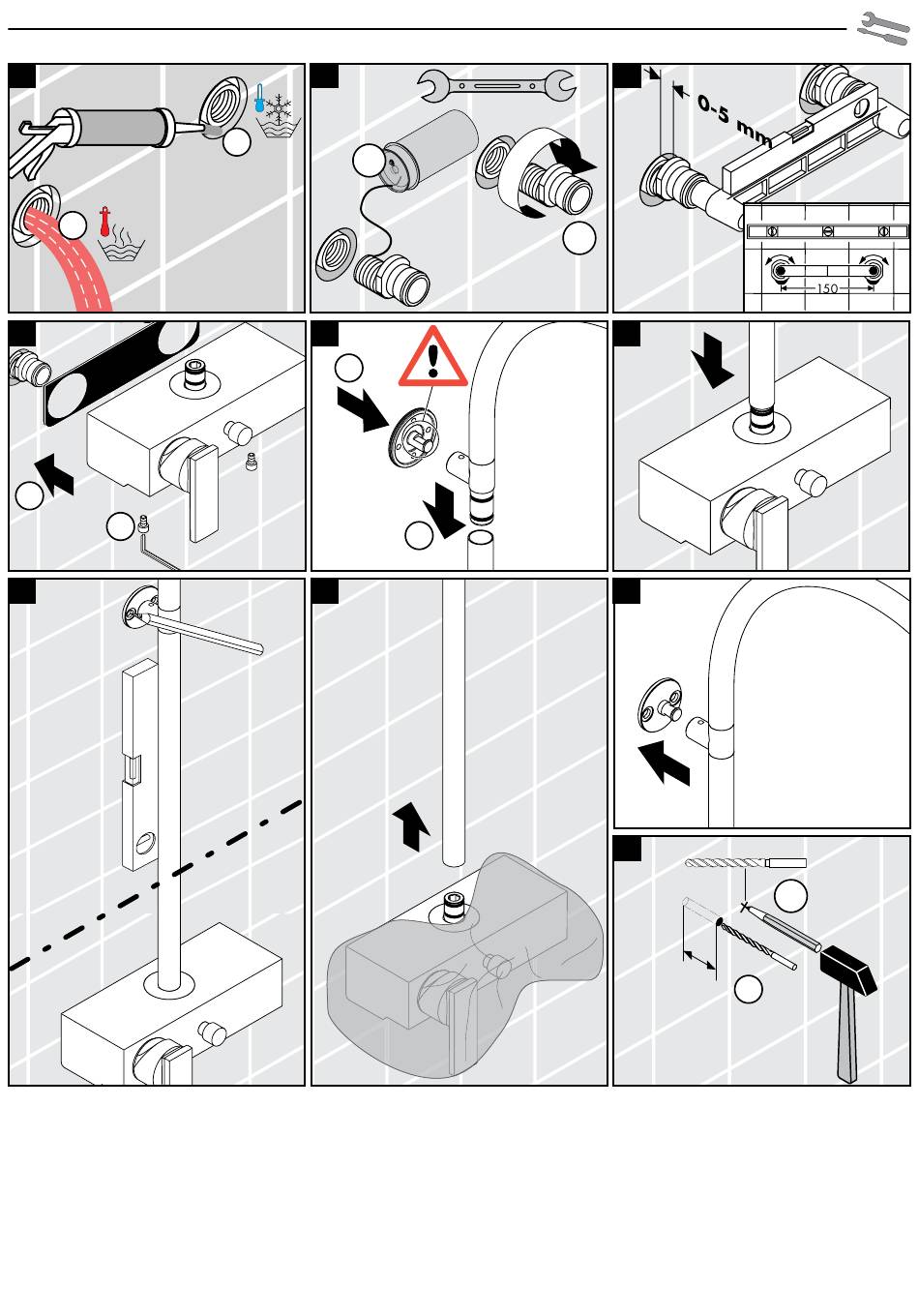 0-5 mm

150