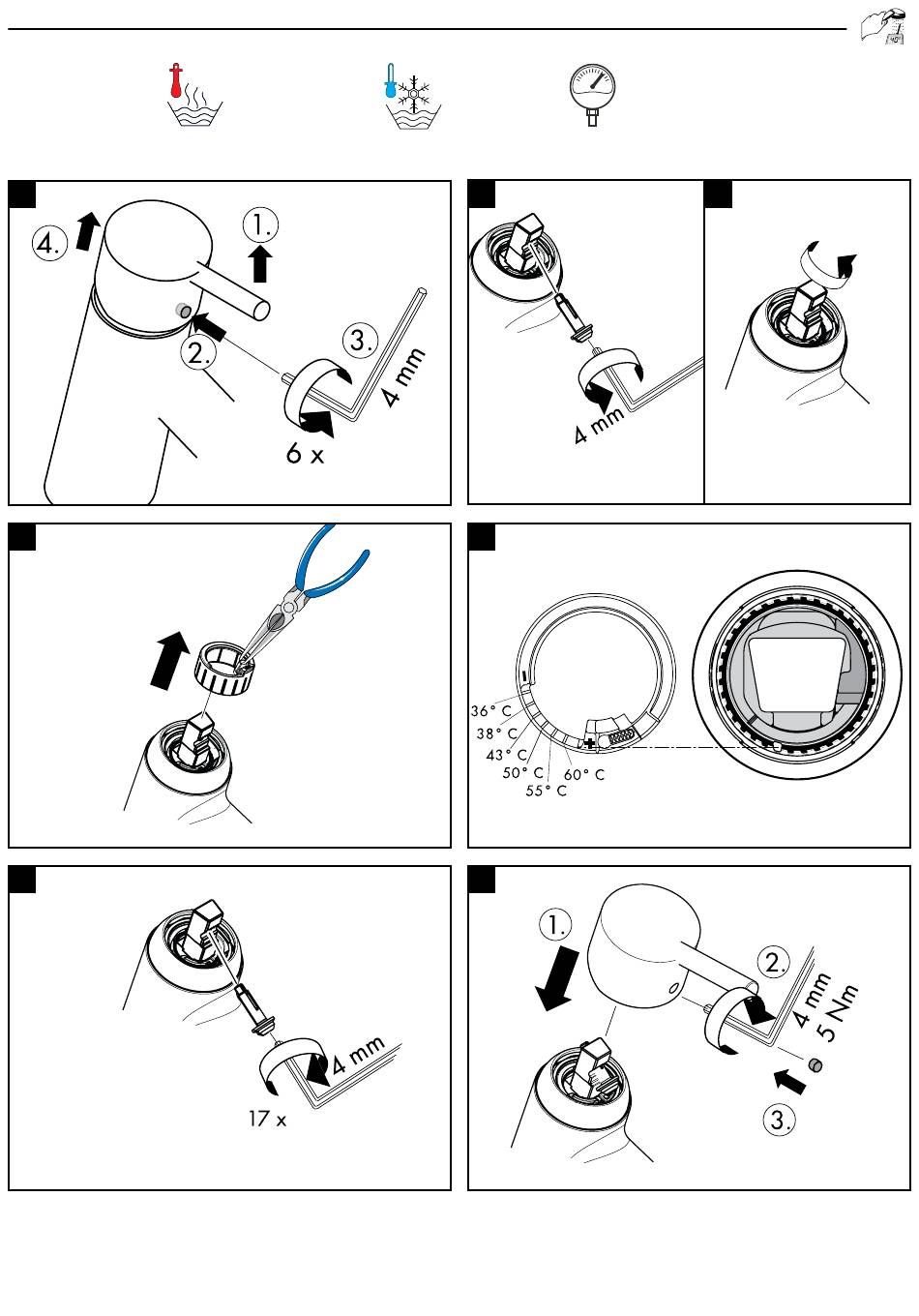 40°

4.

1.

2.

3.

4 mm

6 x

4 mm

36° C
38° C
43° C
50° C
55° C
60° C

4 mm

17 x

1.

2.

4 mm
5 Nm

3.