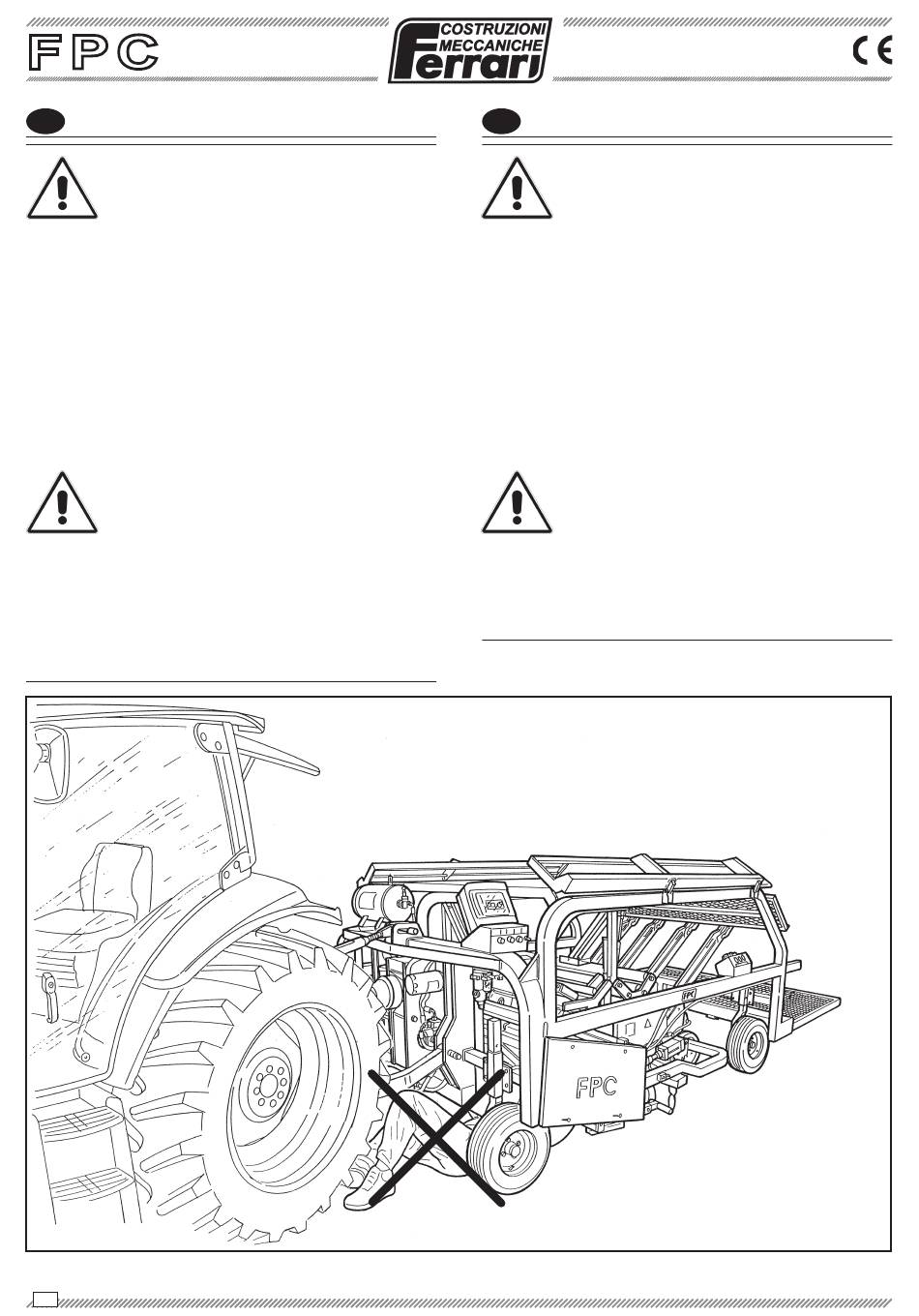 FPC

COSTRUZIONI MECCANICHE Ferrari

CE

FPC

FPC