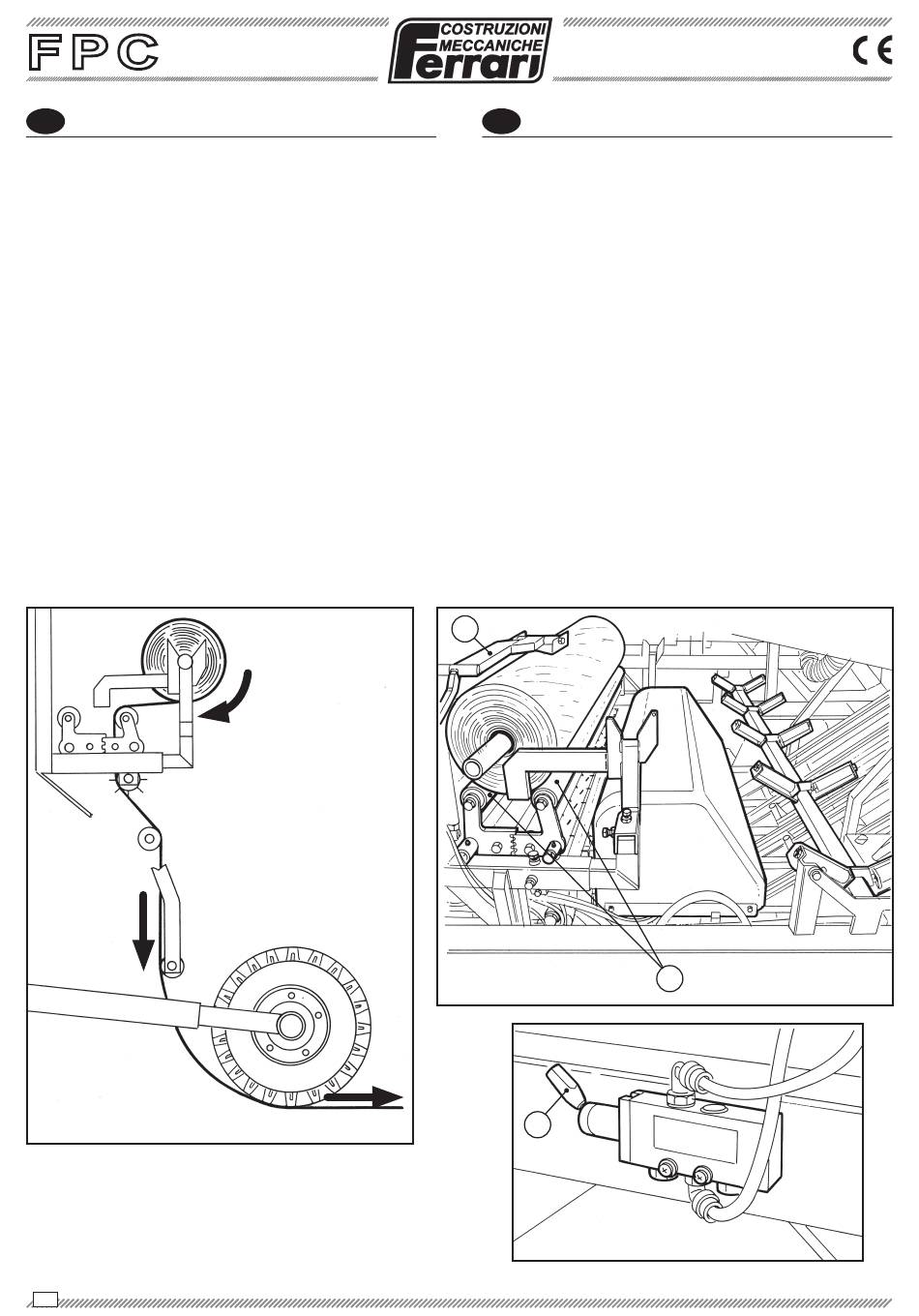 FPC

COSTRUZIONI MECCANICHE Ferrari

CE