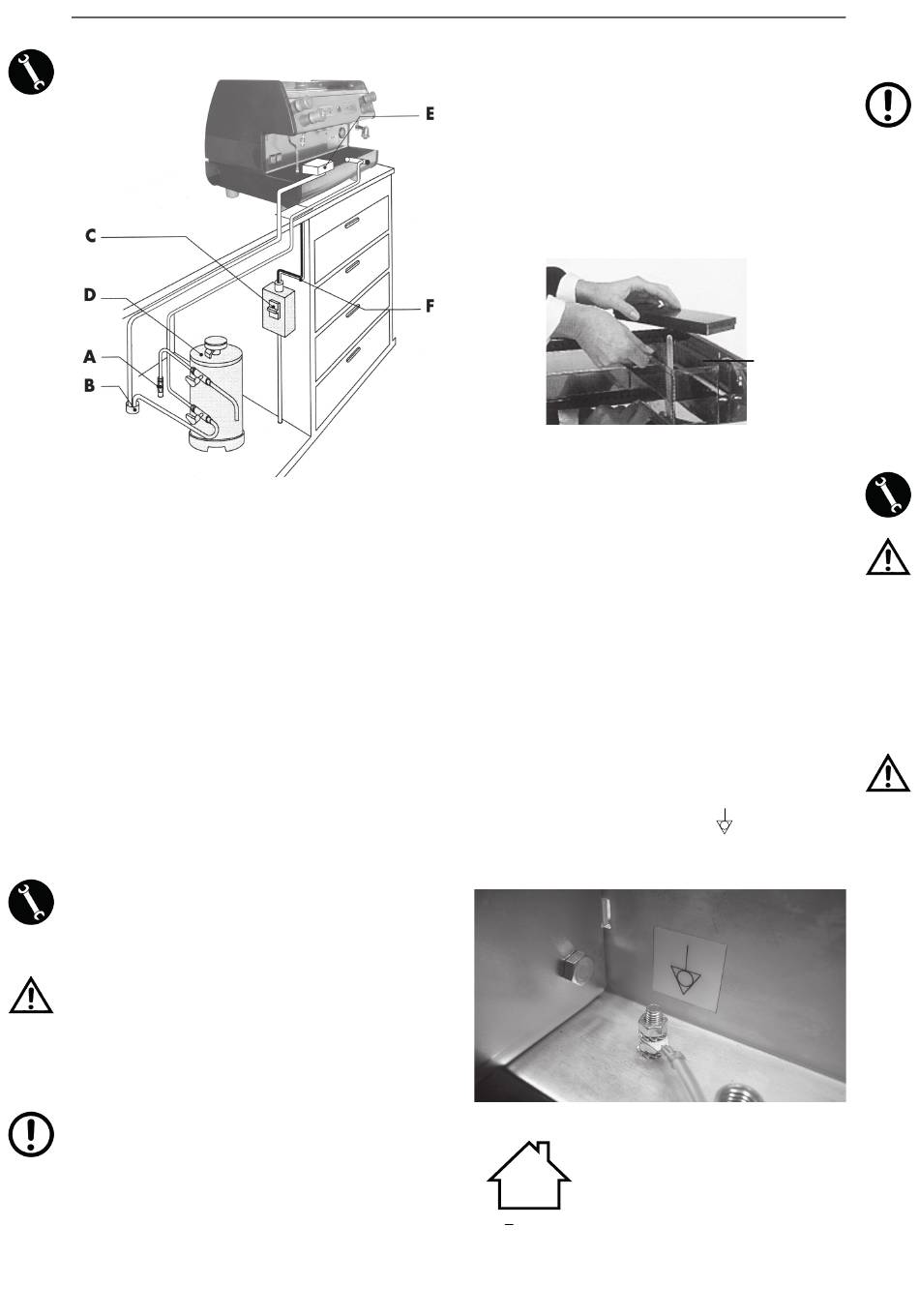 E

C

D

F

A

B