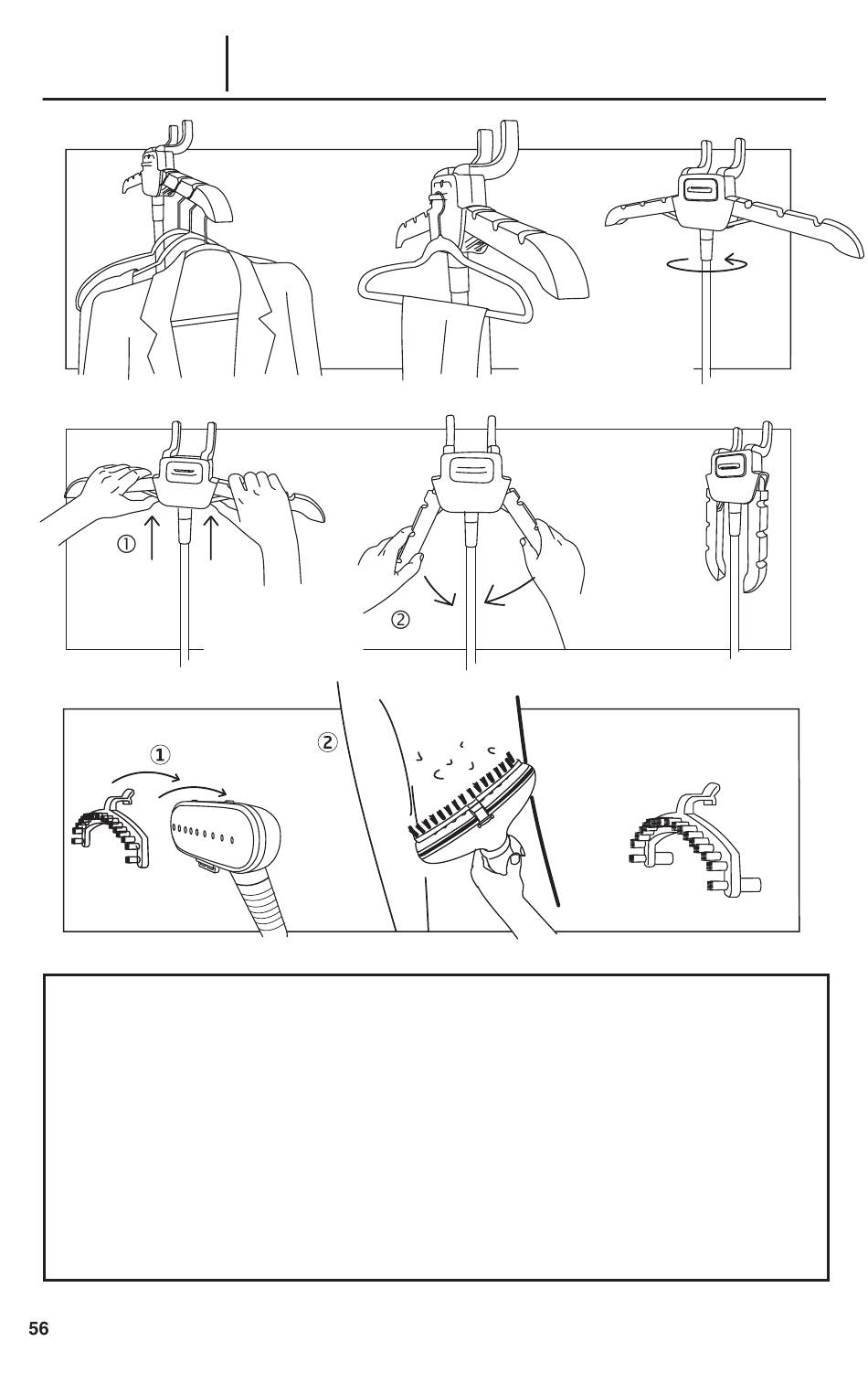 ①

②

①

②

56