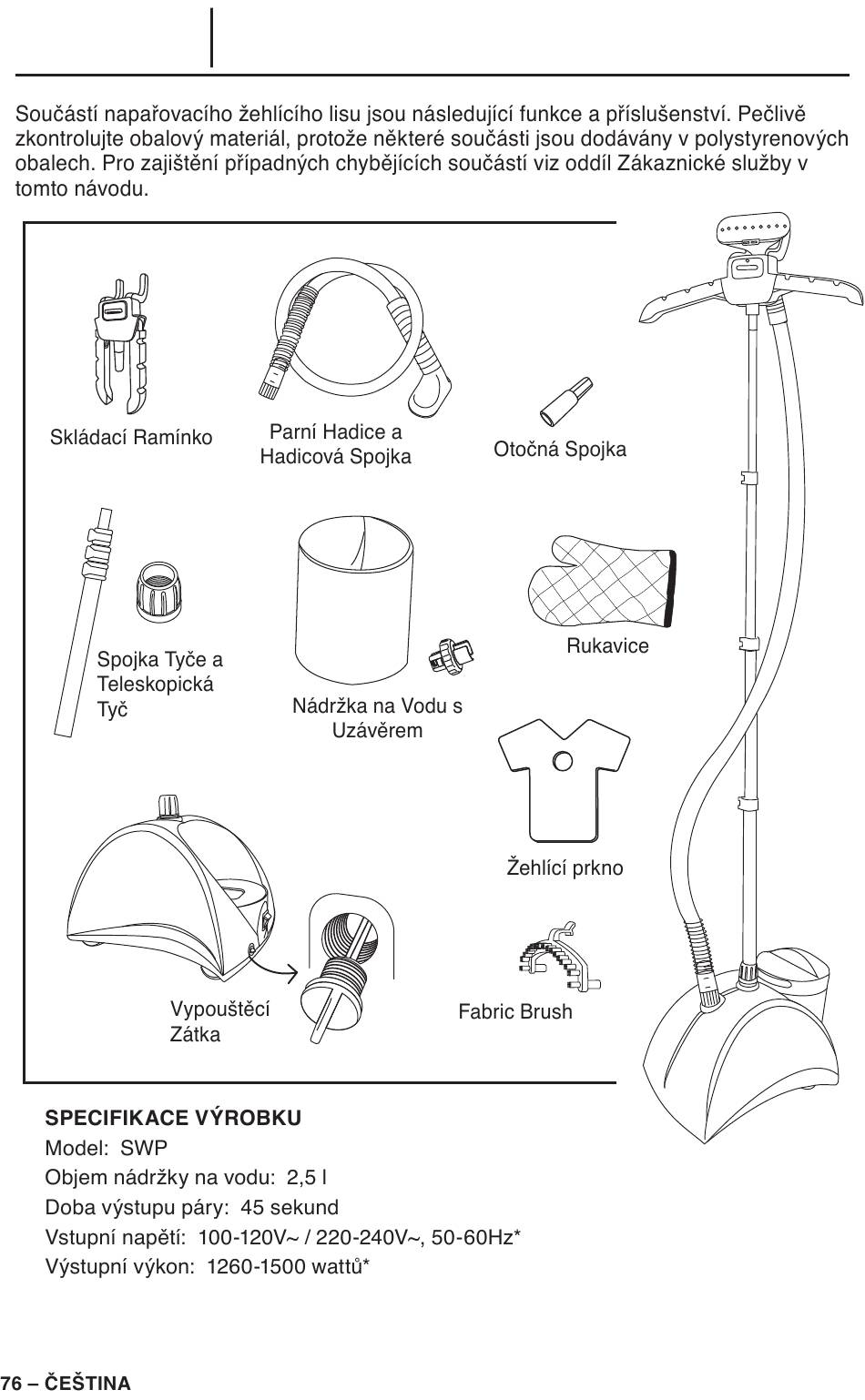 Součástí napařovacího žehlícího lisu jsou následující funkce a příslušenství. Pečlivě zkontrolujte obalový materiál, protože některé součásti jsou dodávány v polystyrenových obalech. Pro zajištění případných chybějících součástí viz oddíl Zákaznické služby v tomto návodu.

Skládací Ramínko

Parní Hadice a Hadicová Spojka

Otočná Spojka

Spojka Tyče a Teleskopická Tyč

Nádržka na Vodu s Uzávěrem

Rukavice

Žehlící prkno

Vypouštěcí Zátka

Fabric Brush

SPECIFIKACE VÝROBKU
Model: SWP
Objem nádržky na vodu: 2,5 l
Doba výstupu páry: 45 sekund
Vstupní napětí: 100-120V~ / 220-240V~, 50-60Hz*
Výstupní výkon: 1260-1500 wattů*

76 – ČEŠTINA