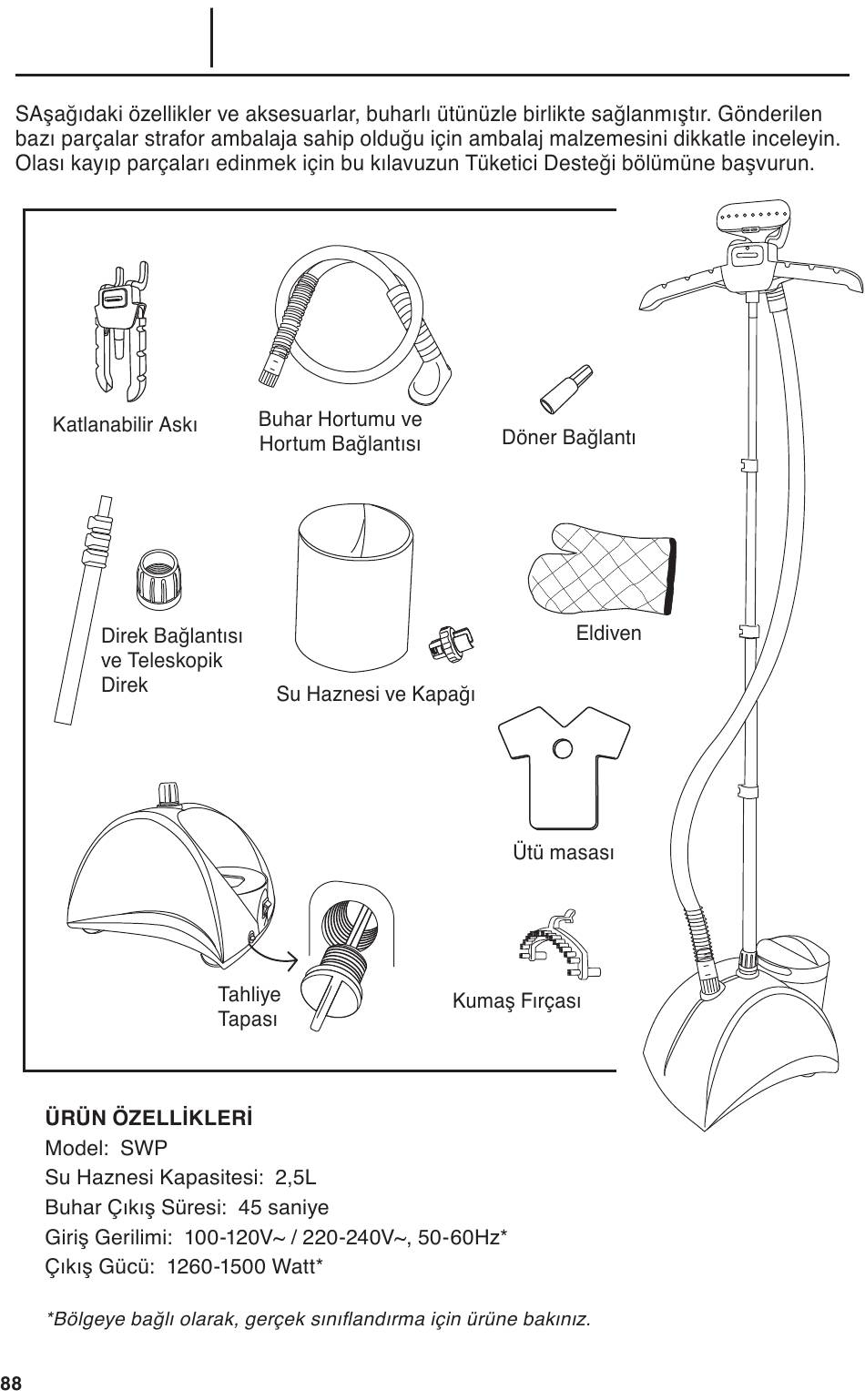 SAşağıdaki özellikler ve aksesuarlar, buharlı ütünüzle birlikte sağlanmıştır. Gönderilen bazı parçalar strafor ambalaja sahip olduğu için ambalaj malzemesini dikkatle inceleyin. Olası kayıp parçaları edinmek için bu kılavuzun Tüketici Desteği bölümüne başvurun.

Katlanabilir Askı

Buhar Hortumu ve Hortum Bağlantısı

Döner Bağlantı

Direk Bağlantısı ve Teleskopik Direk

Su Haznesi ve Kapağı

Eldiven

Ütü masası

Tahliye Tapası

Kumaş Fırçası

ÜRÜN ÖZELLİKLERİ
Model: SWP
Su Haznesi Kapasitesi: 2,5L
Buhar Çıkış Süresi: 45 saniye
Giriş Gerilimi: 100-120V~ / 220-240V~, 50-60Hz*
Çıkış Gücü: 1260-1500 Watt*

*Bölgeye bağlı olarak, gerçek sınıflandırma için ürüne bakınız.

88