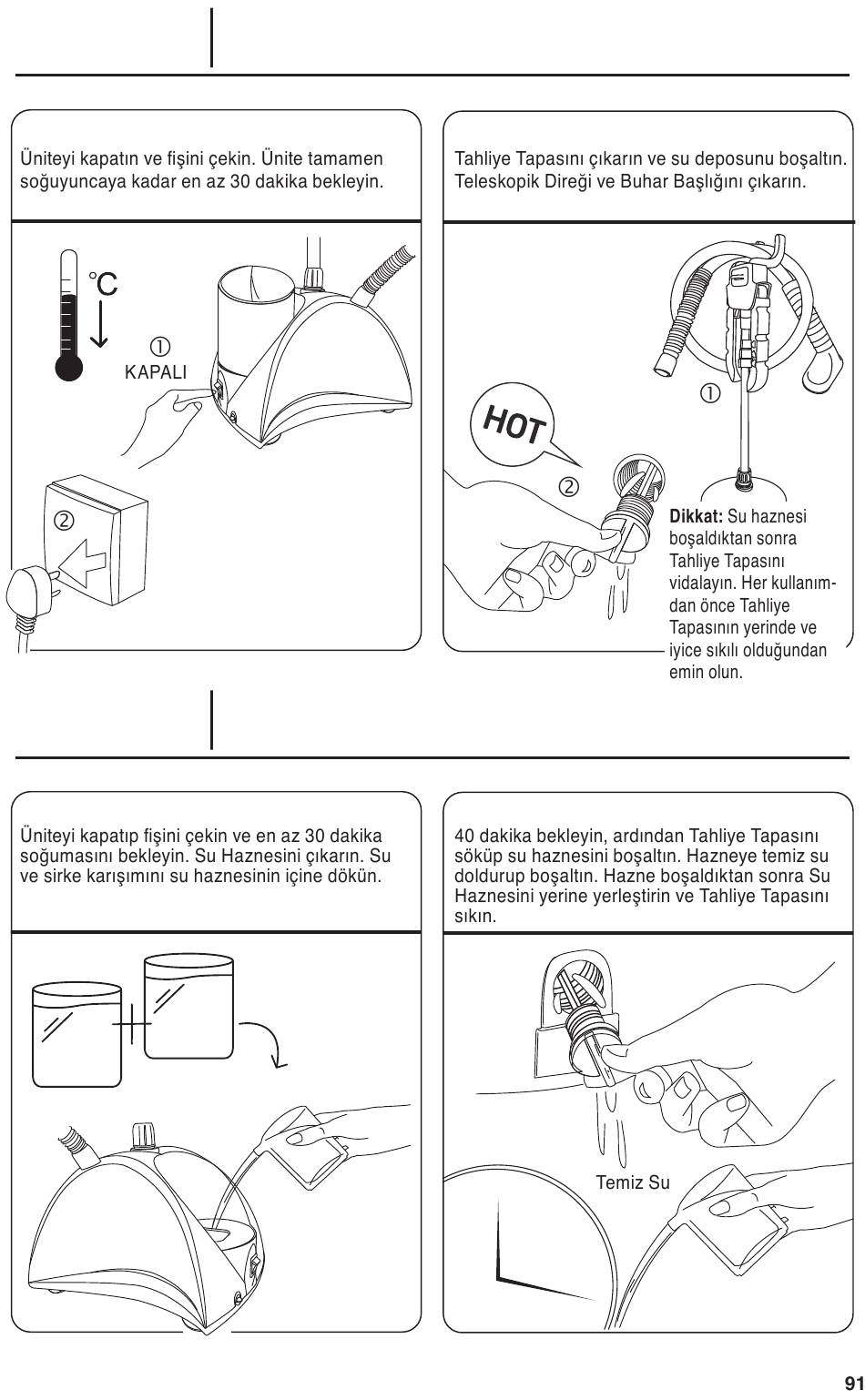 Üniteyi kapatın ve fişini çekin. Ünite tamamen soğuyuncaya kadar en az 30 dakika bekleyin.

°C

①
KAPALI

②

Tahliye Tapasını çıkarın ve su deposunu boşaltın. Teleskopik Direği ve Buhar Başlığını çıkarın.

①

HOT

②

**Dikkat:** Su haznesi boşaldıktan sonra Tahliye Tapasını vidalayın. Her kullanımdan önce Tahliye Tapasının yerinde ve iyice sıkılı olduğundan emin olun.

Üniteyi kapatıp fişini çekin ve en az 30 dakika soğumasını bekleyin. Su Haznesini çıkarın. Su ve sirke karışımını su haznesinin içine dökün.

40 dakika bekleyin, ardından Tahliye Tapasını söküp su haznesini boşaltın. Hazneye temiz su doldurup boşaltın. Hazne boşaldıktan sonra Su Haznesini yerine yerleştirin ve Tahliye Tapasını sıkın.

Temiz Su

91