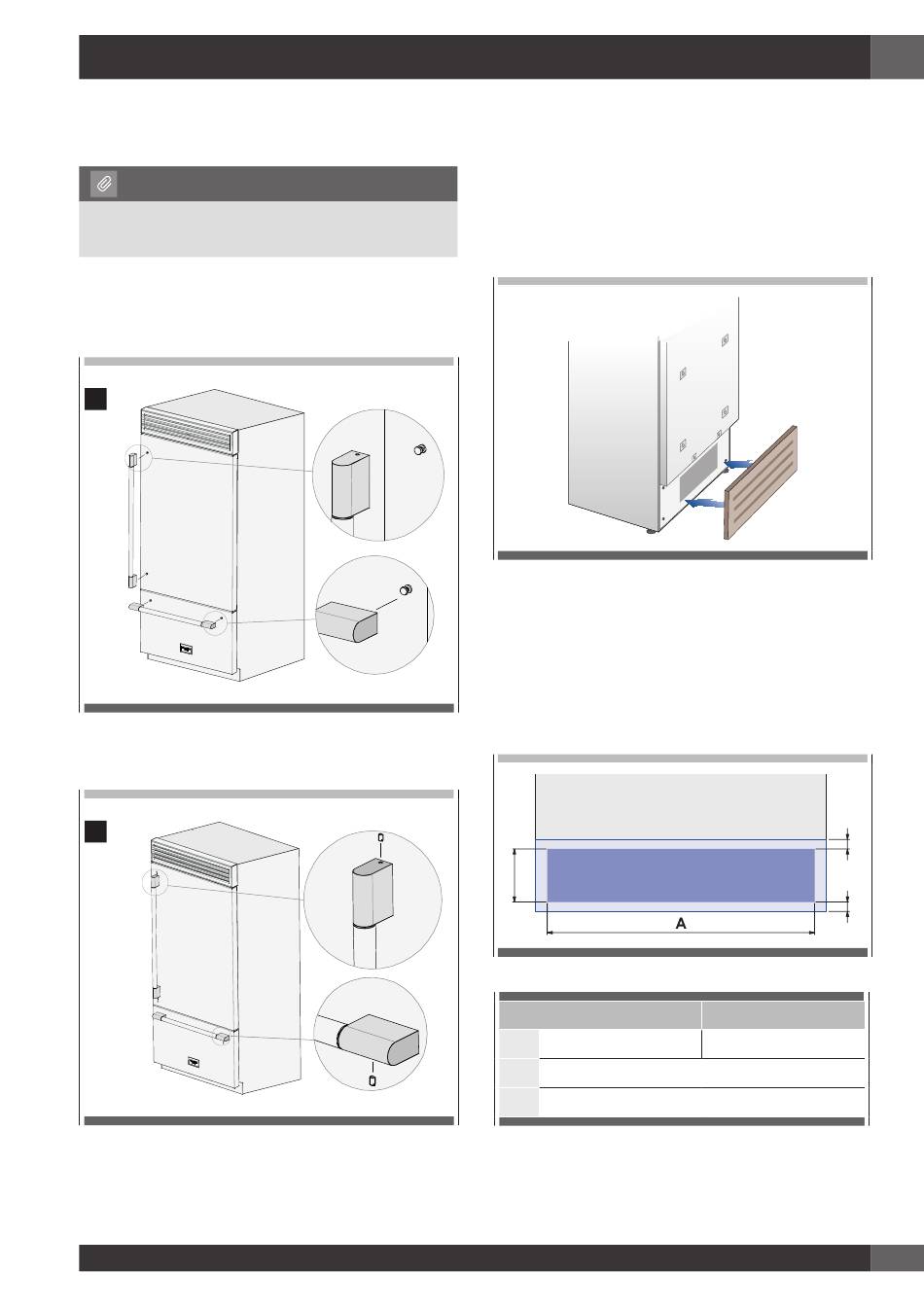 A