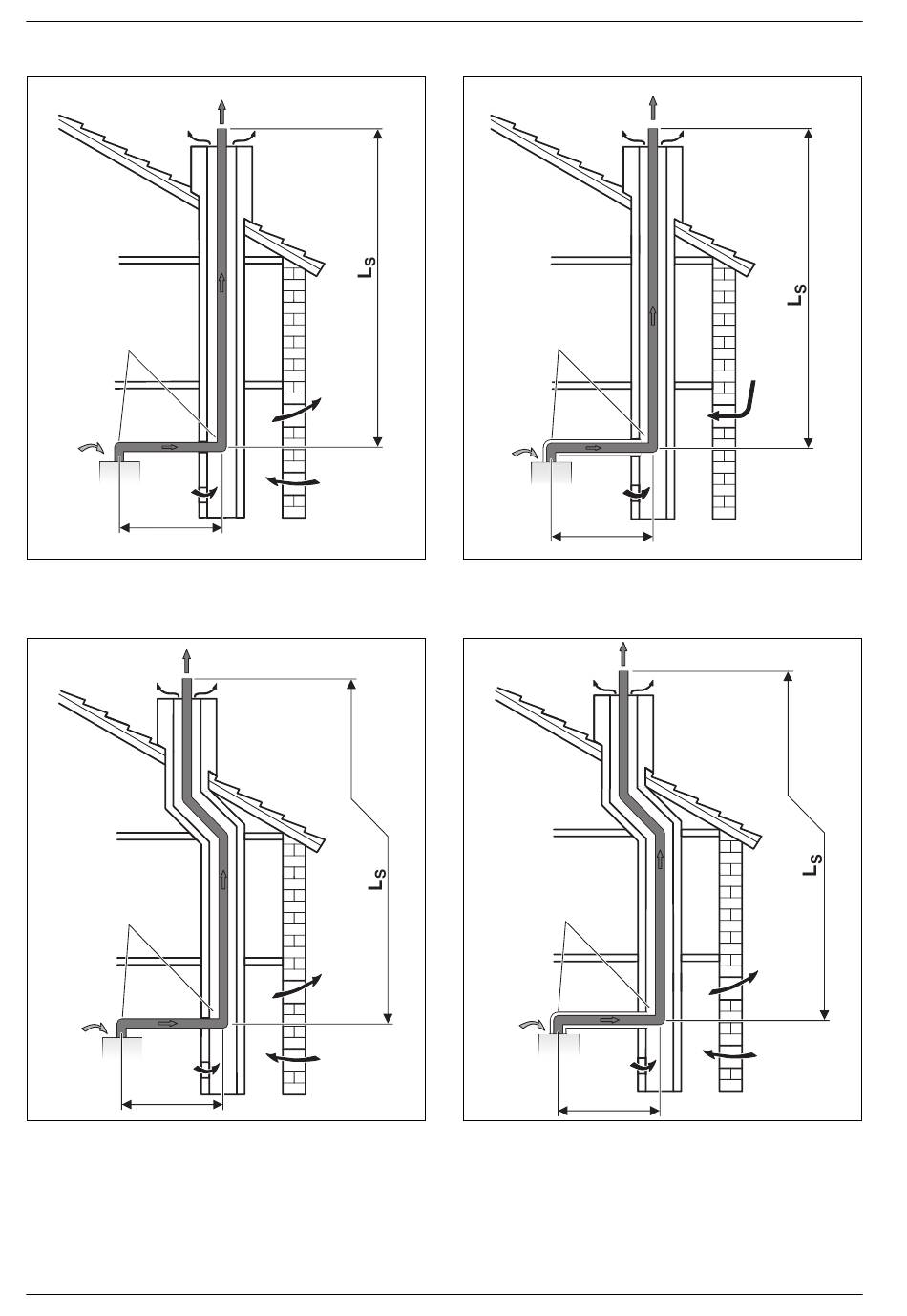 $L_S$

$L_S$

$L_S$

$L_S$