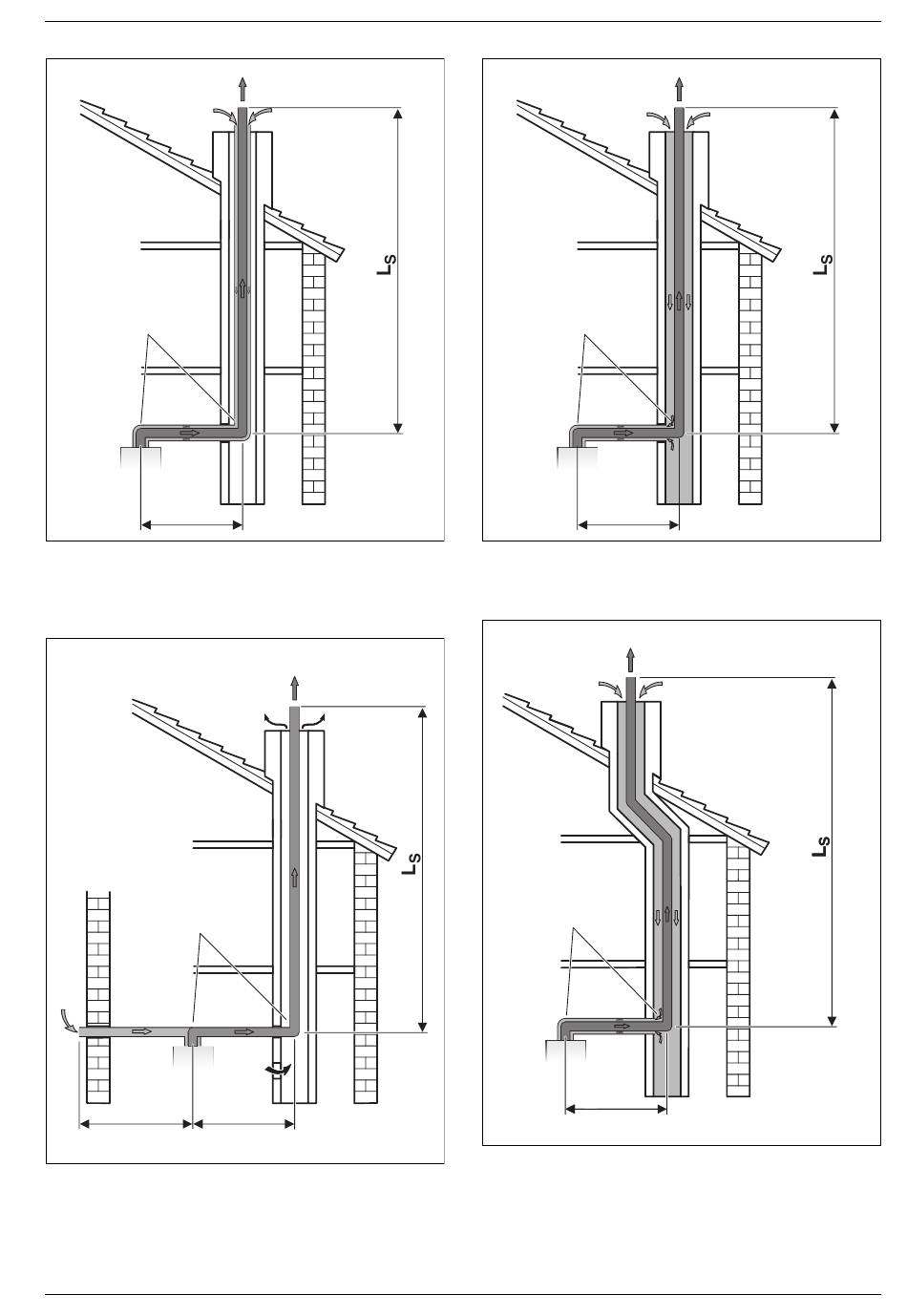 $L_S$

$L_S$

$L_S$

$L_S$