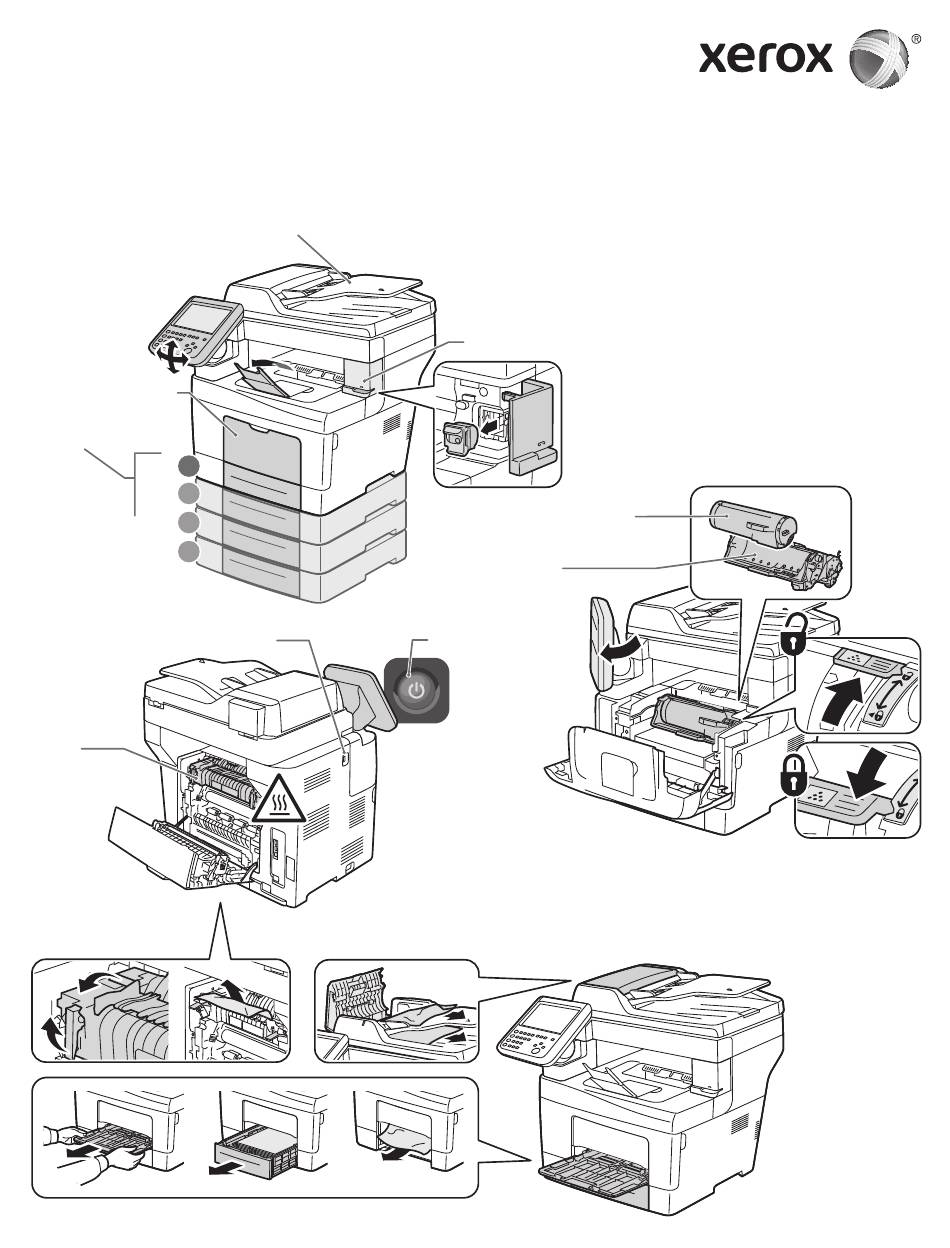 xerox ®