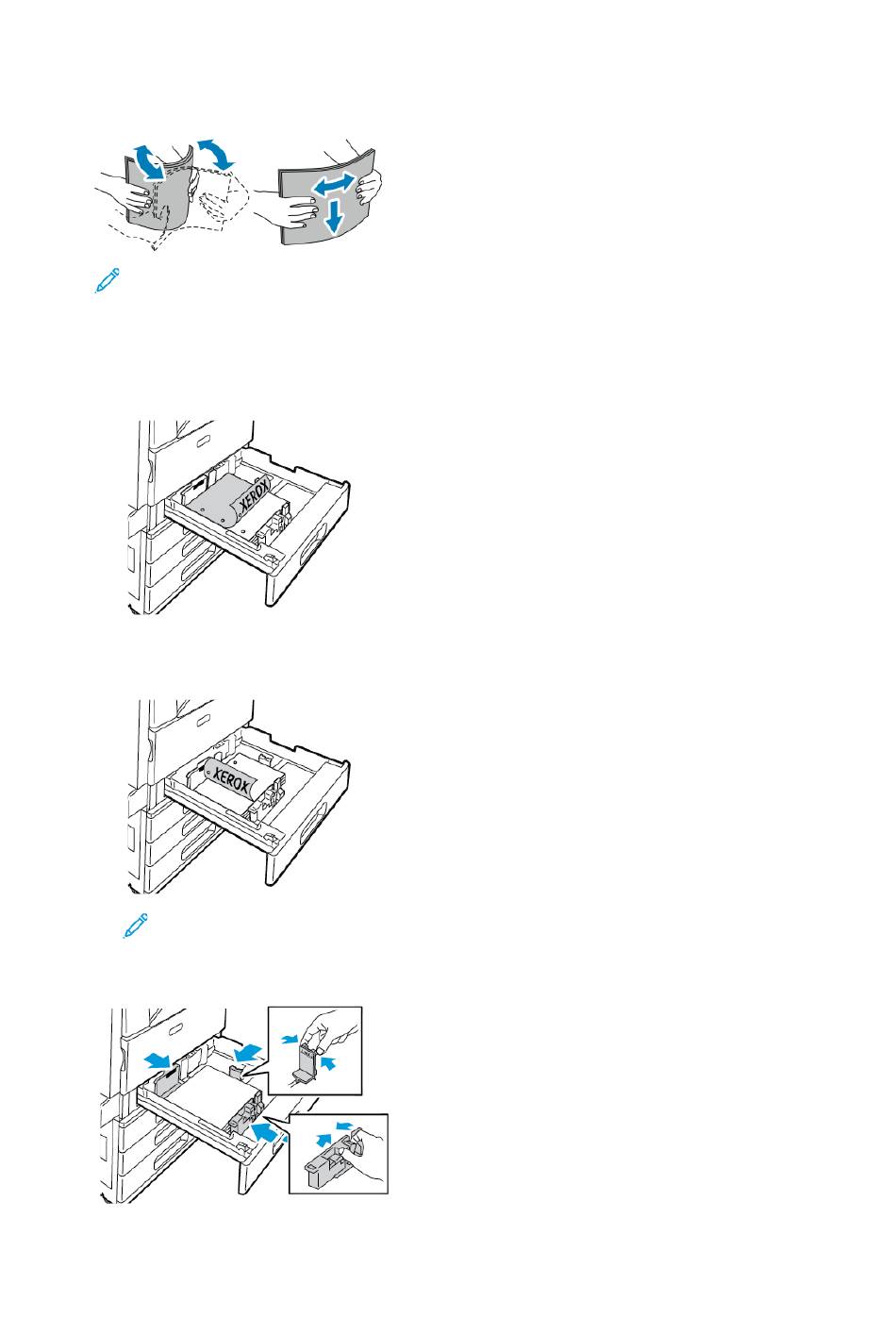 XEROX

XEROX