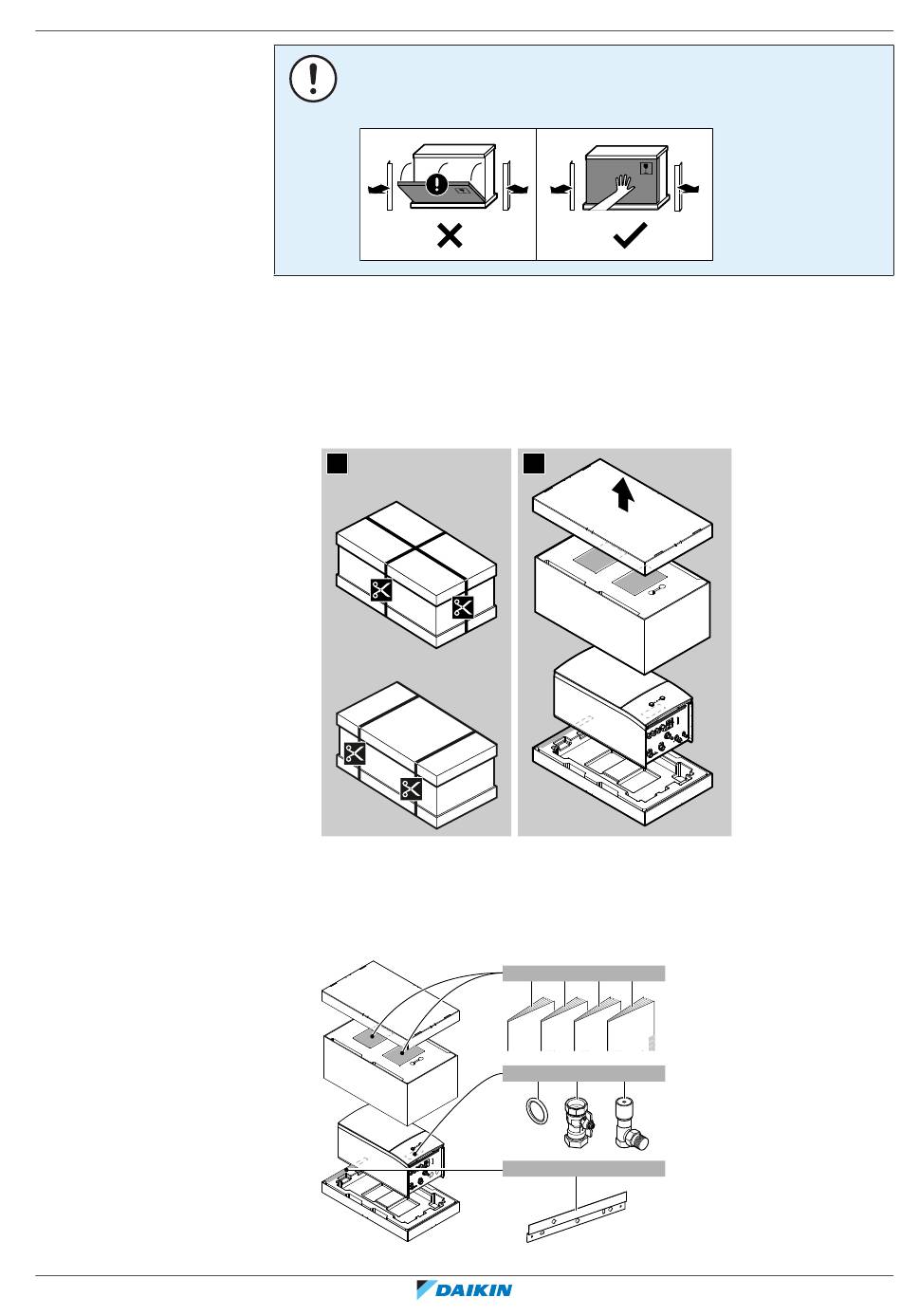 DAIKIN