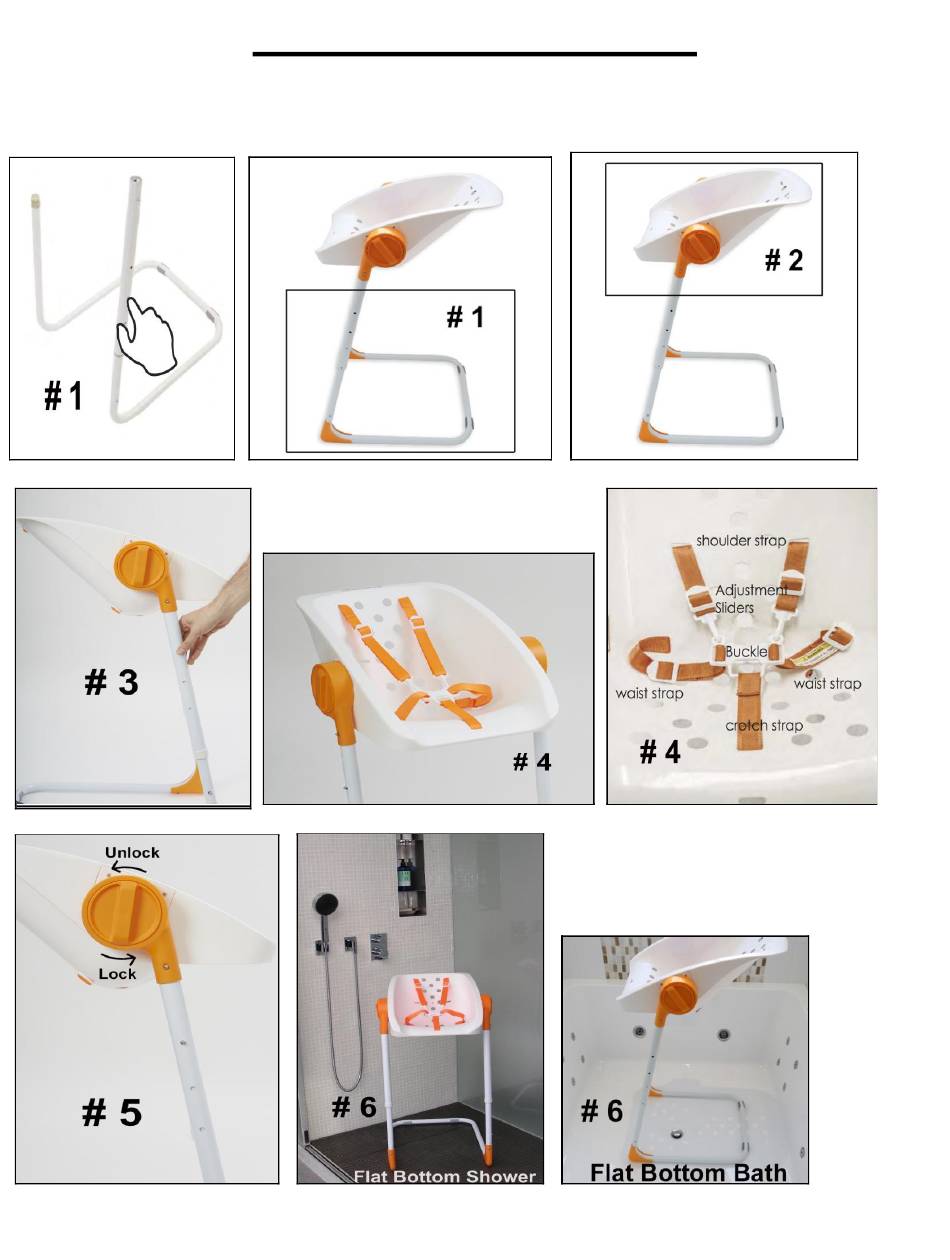 # 1

# 1

# 2

# 3

# 4

shoulder strap

Adjustment Sliders

Buckle

waist strap

waist strap

crotch strap

# 4

Unlock

Lock

# 5

# 6

Flat Bottom Shower

# 6

Flat Bottom Bath