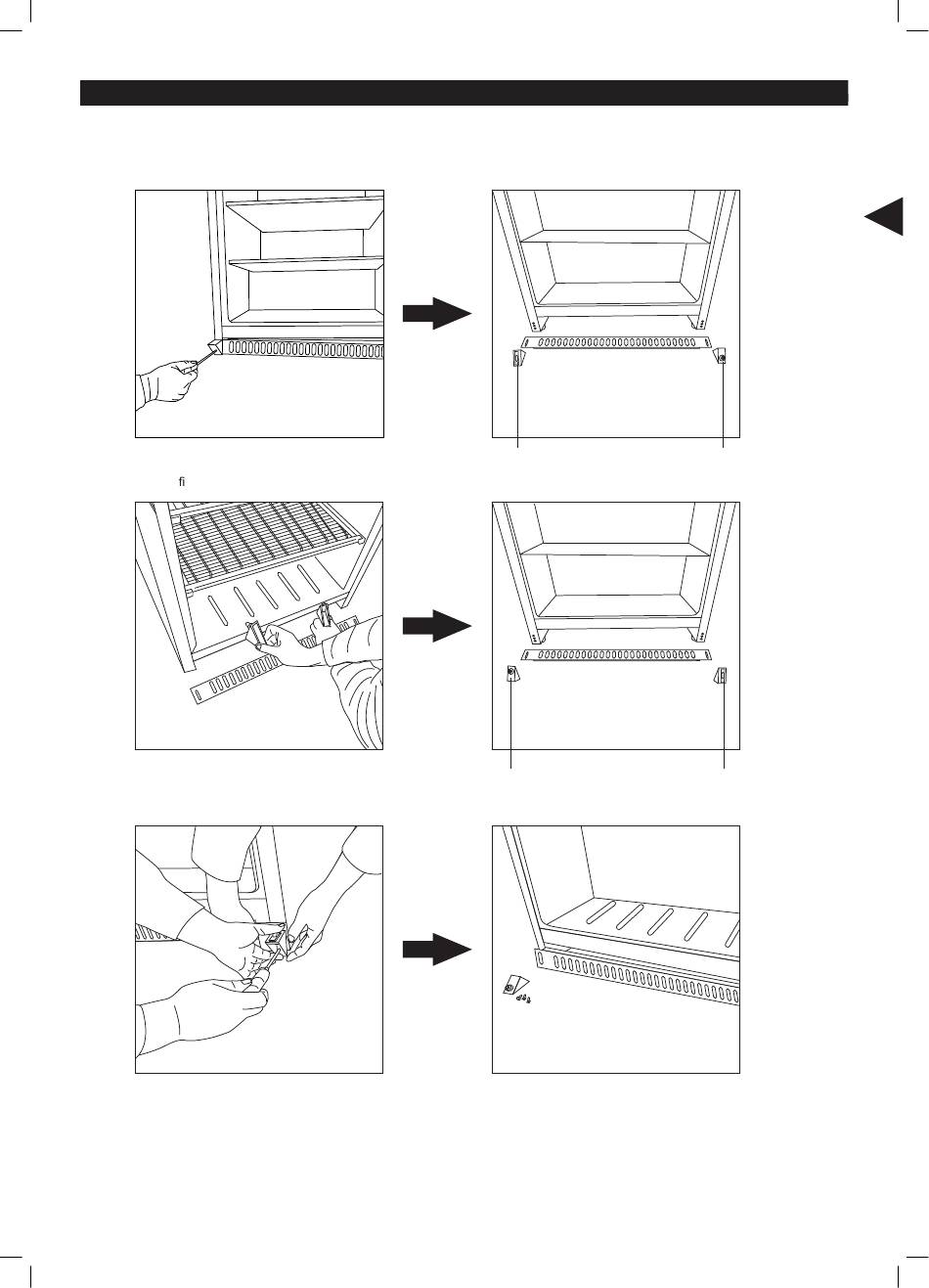 fi