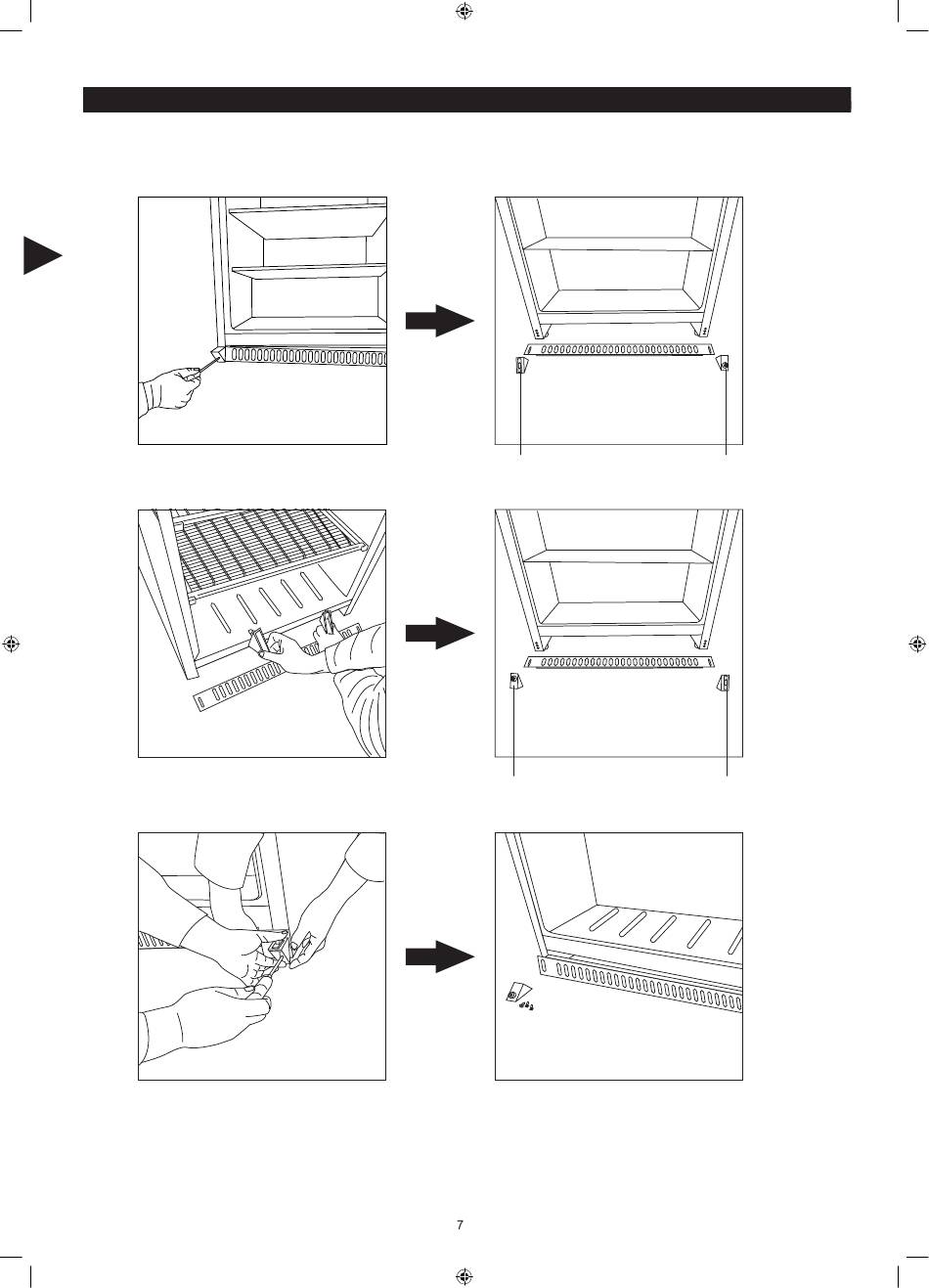 7