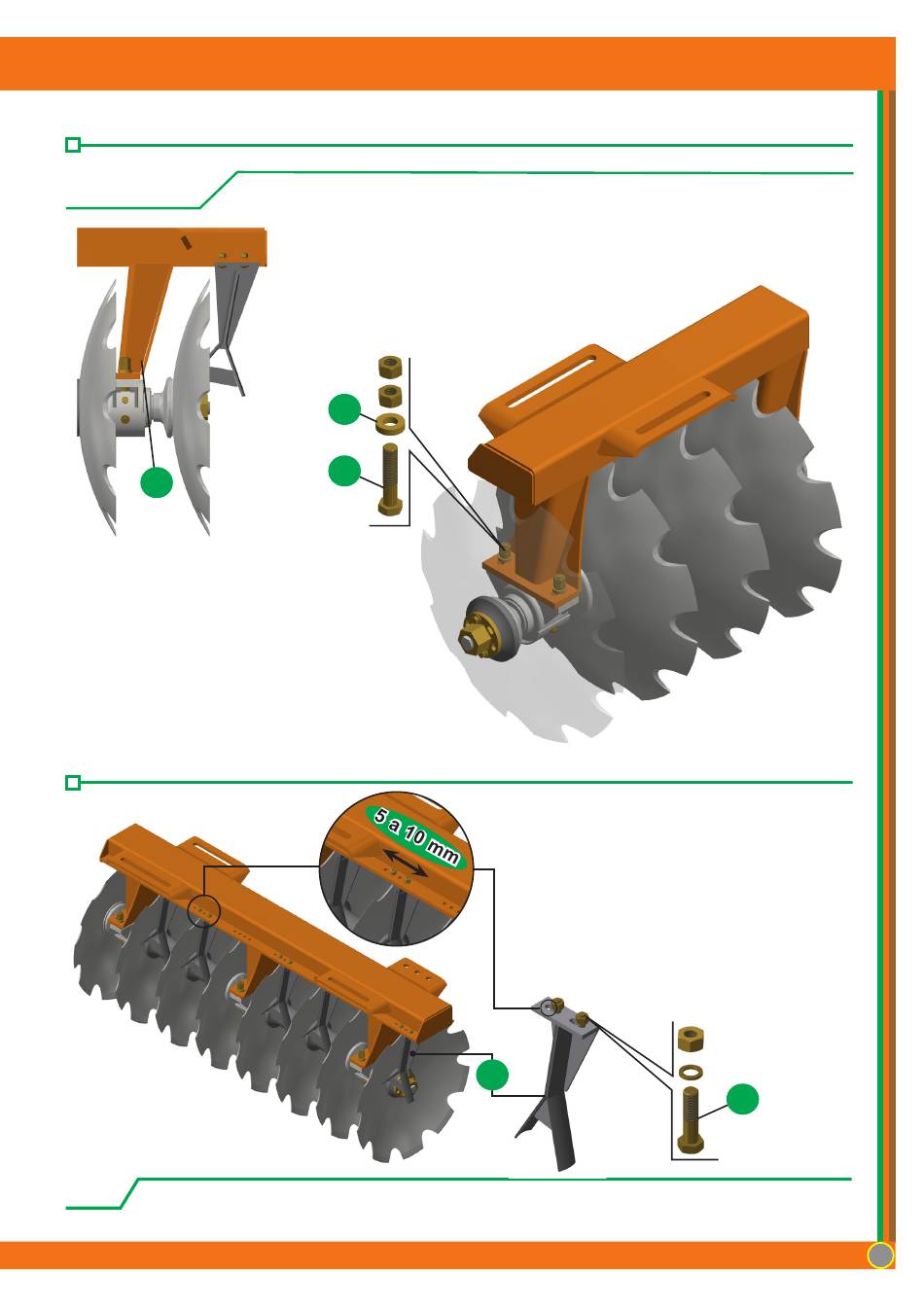 5 a 10 mm