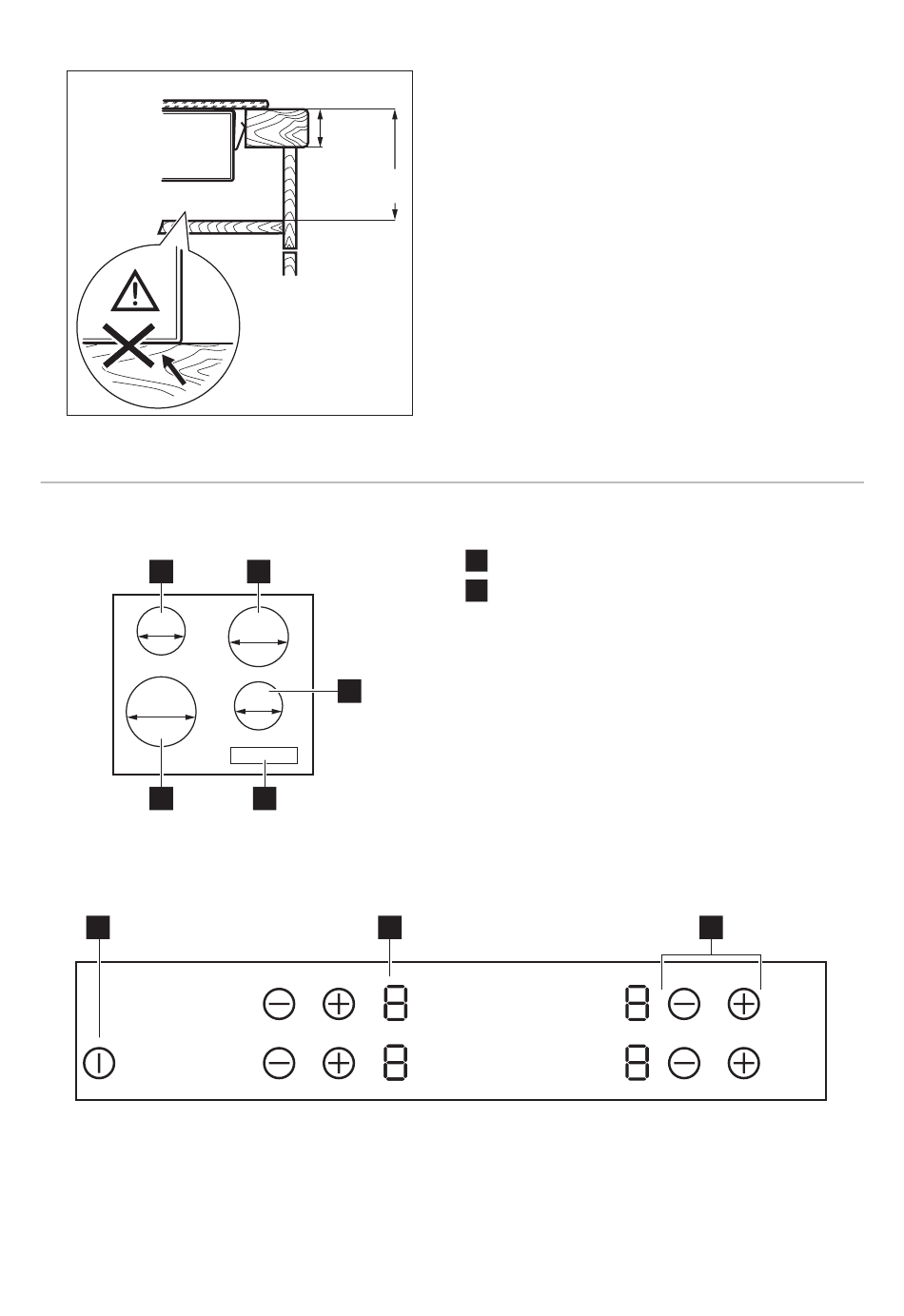 8

8

8

8