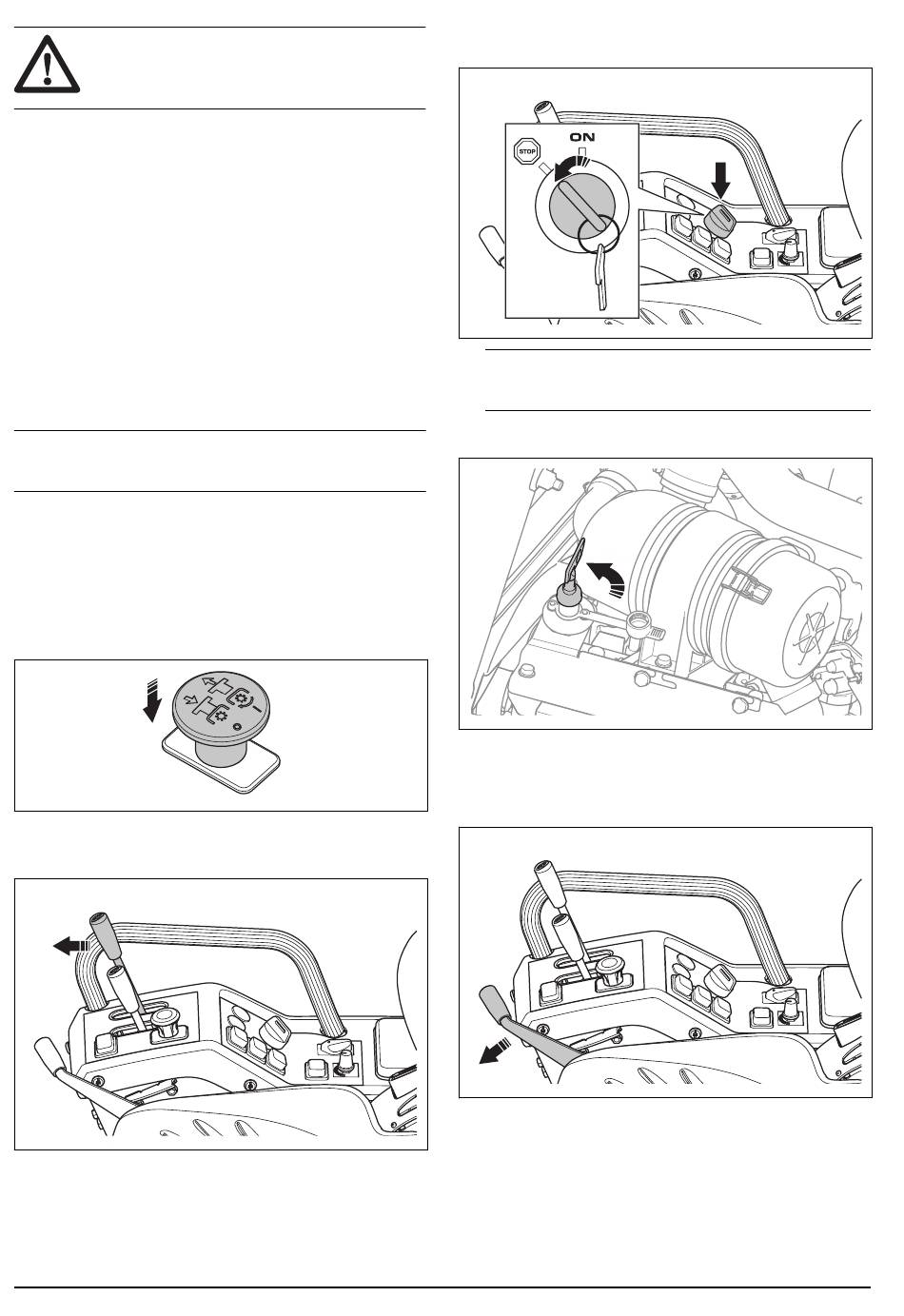 STOP

ON