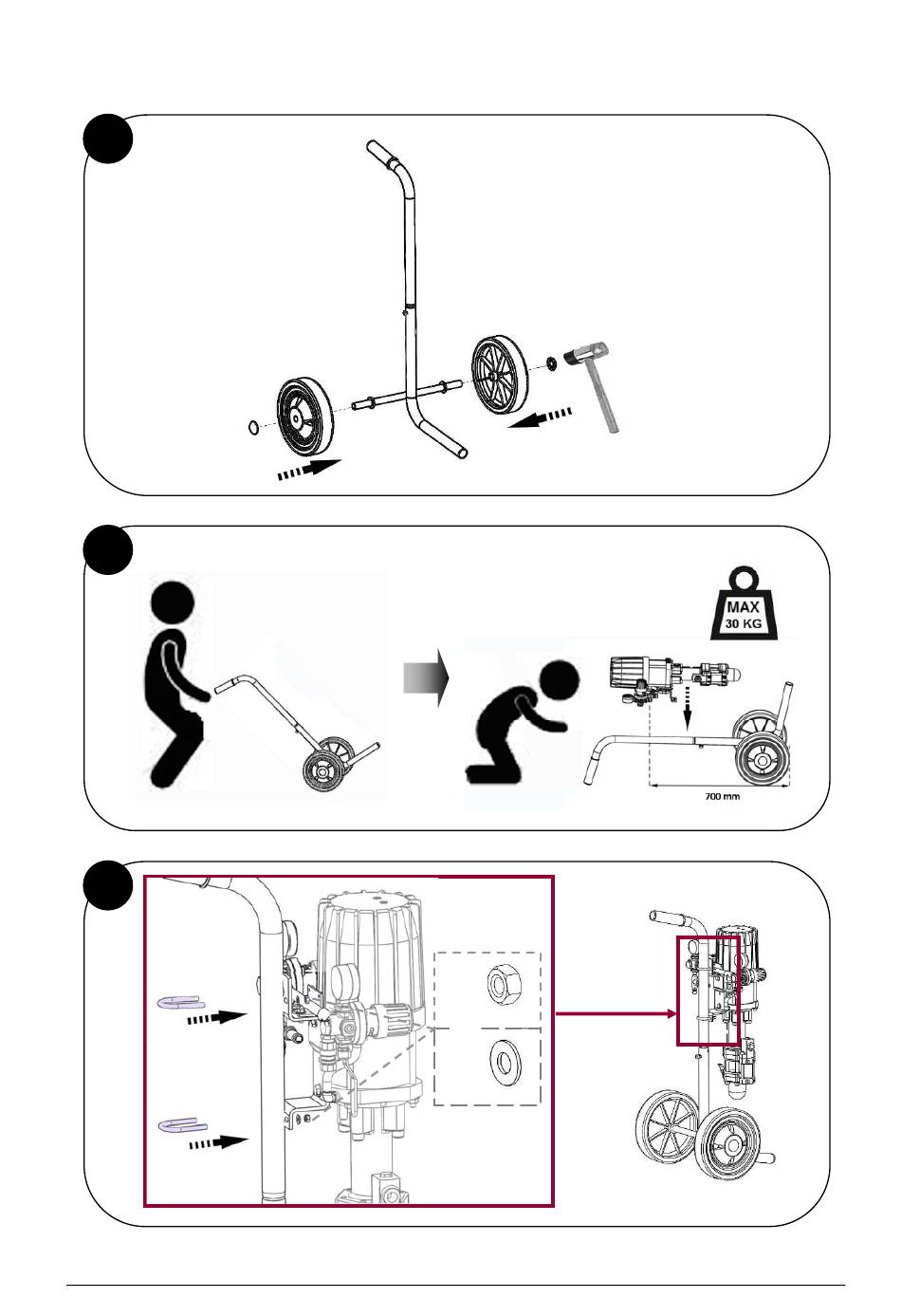 MAX
30 KG

700 mm