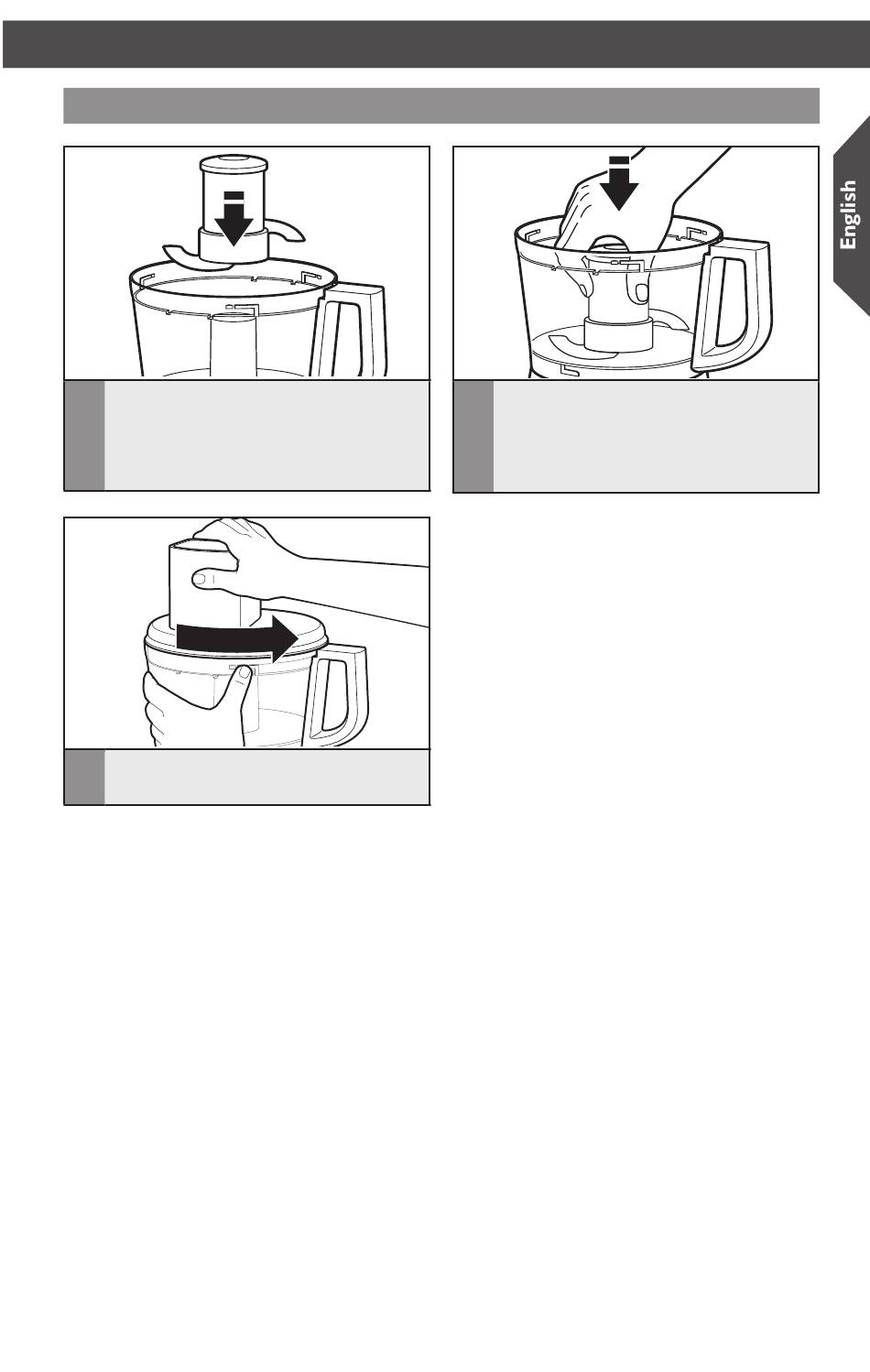 English