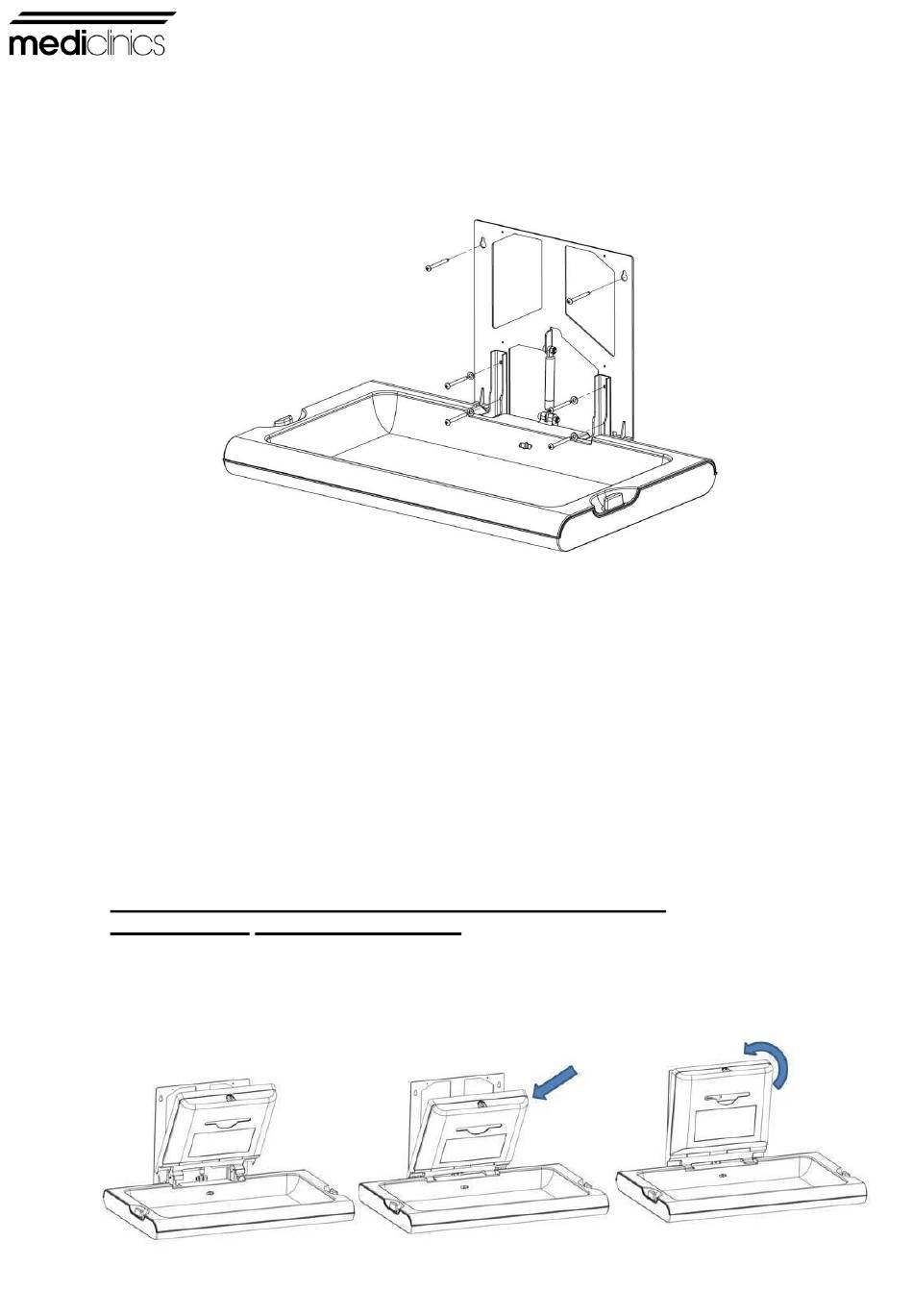 mediclinics