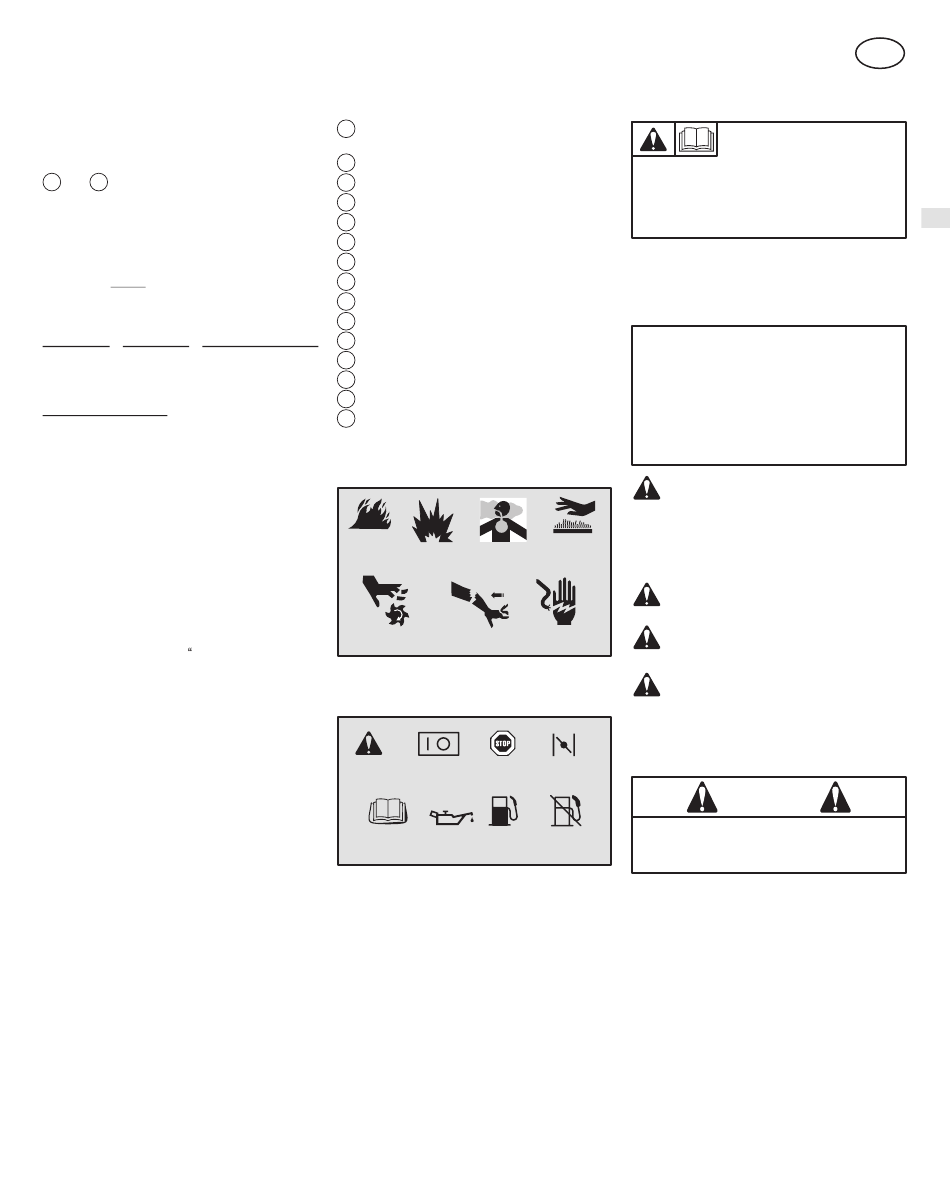 STOP