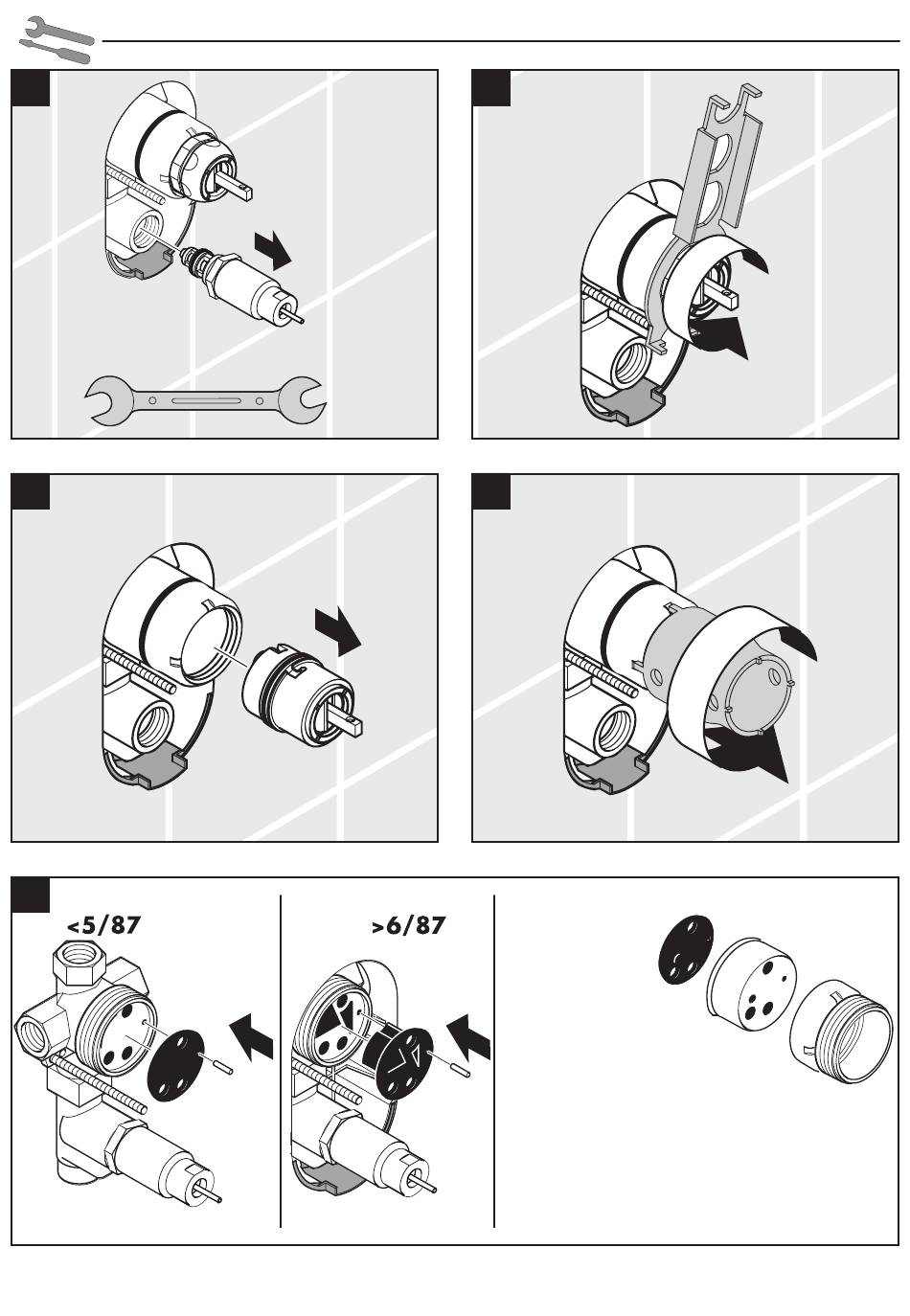 <5/87

>6/87