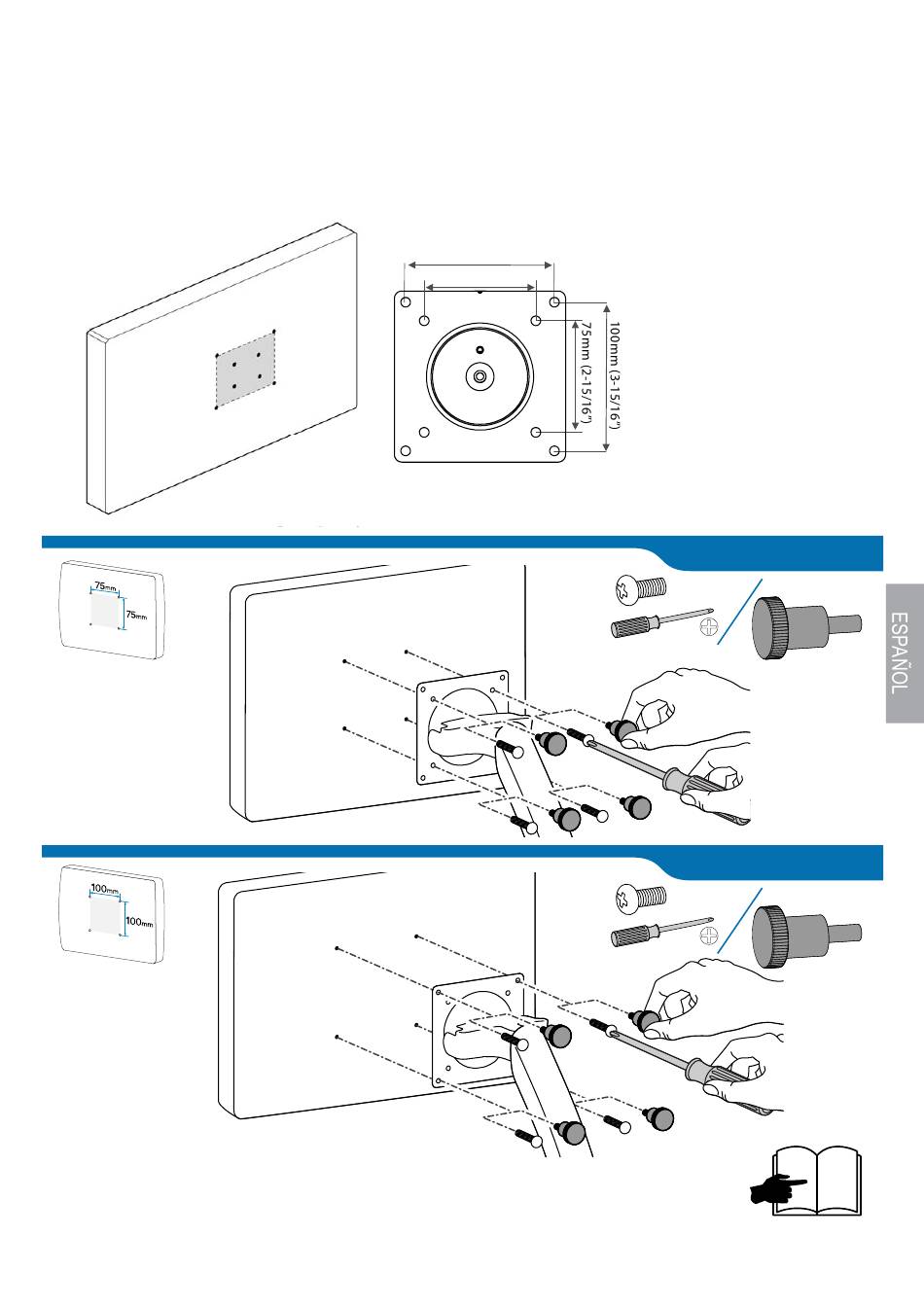 100mm (3-15/16")

75mm (2-15/16")

75mm

75mm

ESPAÑOL

100mm

100mm