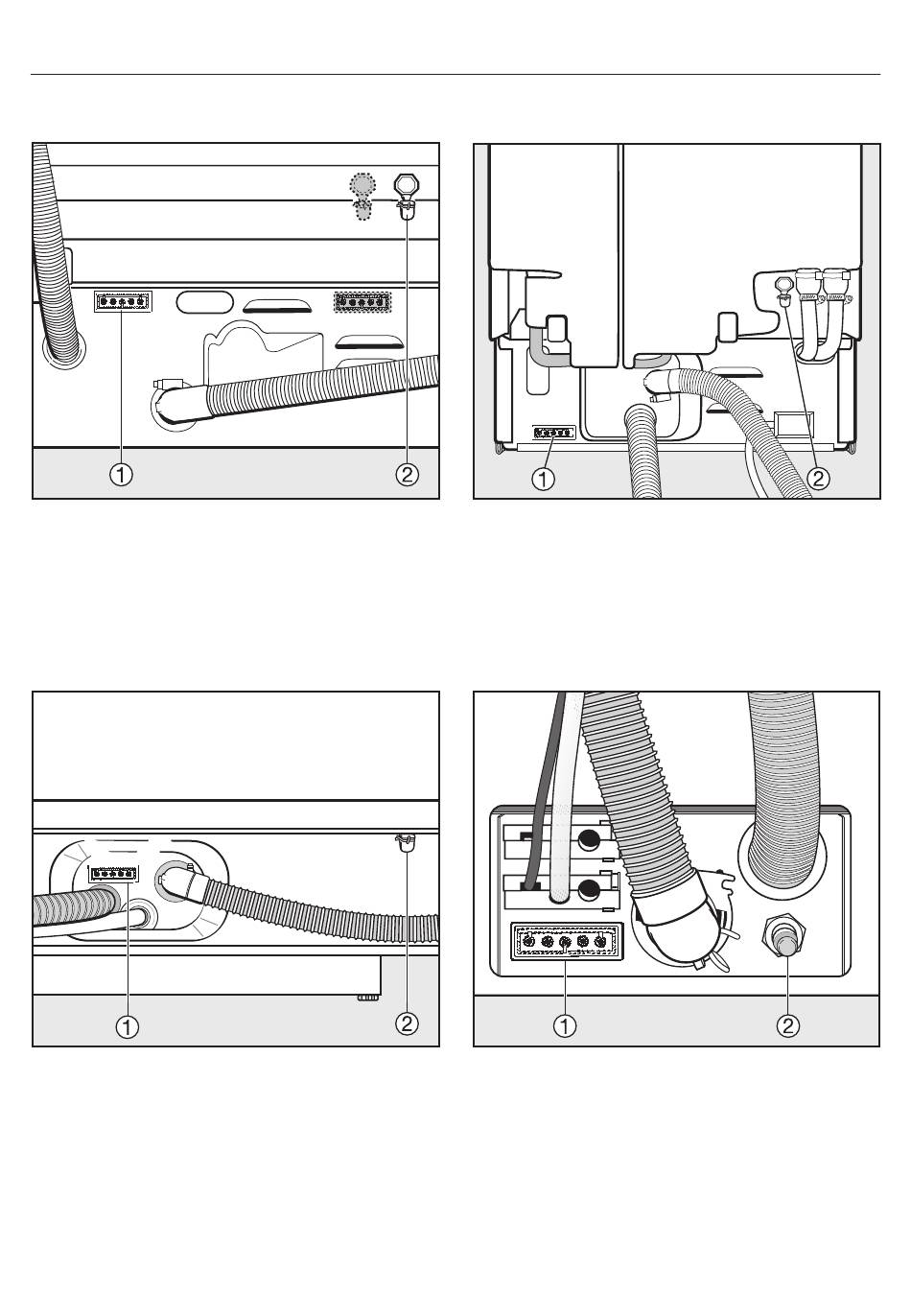 ①
②

①
②

①
②

①
②