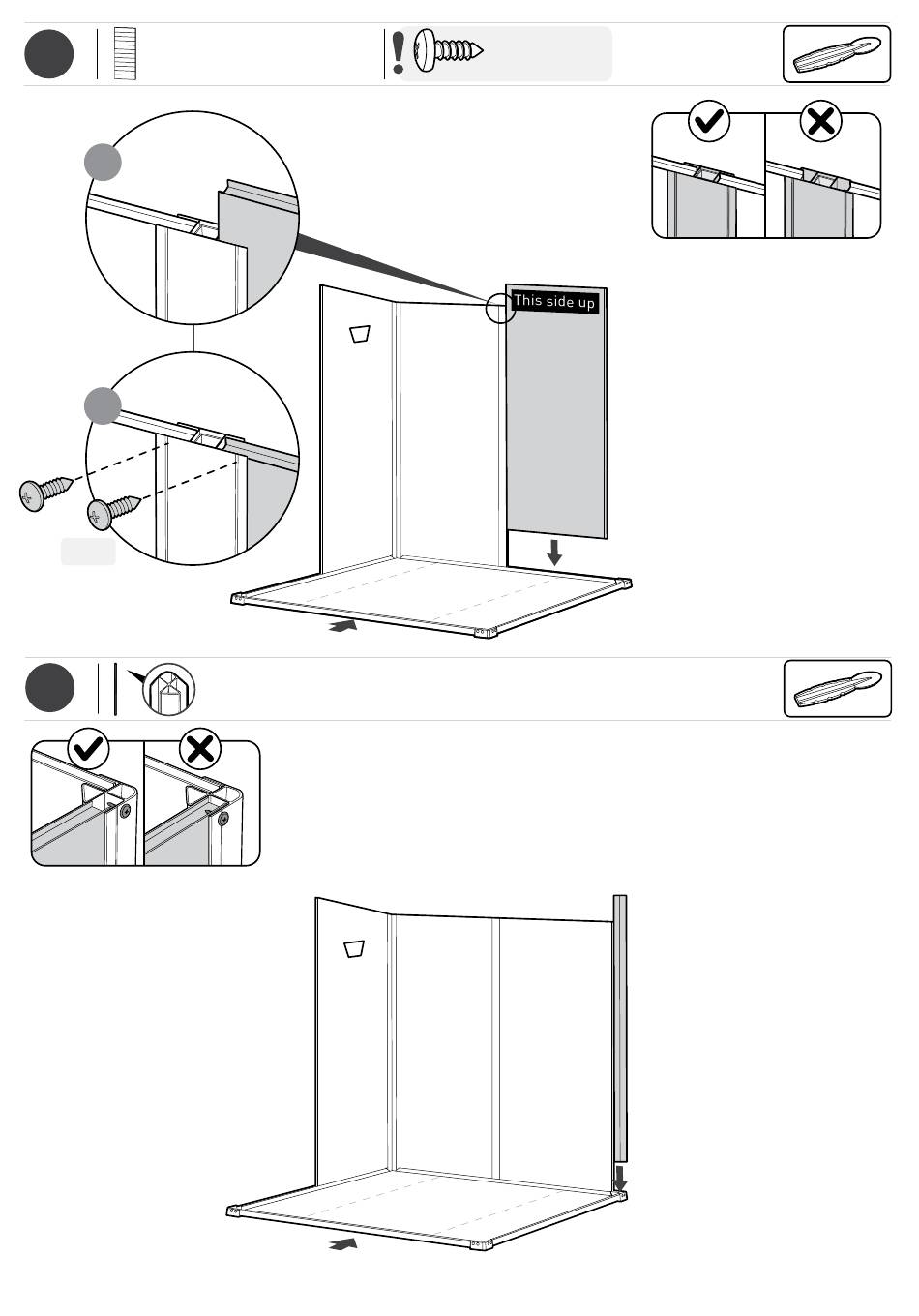 This side up