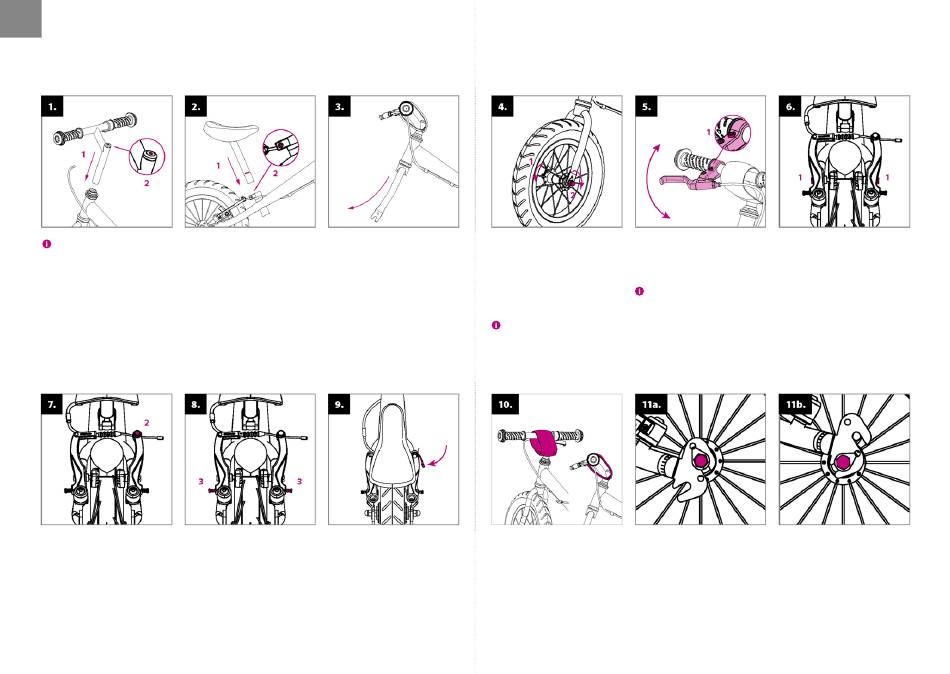 1.

1

2

2.

1

2

3.

4.

5.

1

6.

1

1

7.

2

8.

3

3

9.

10.

11a.

11b.