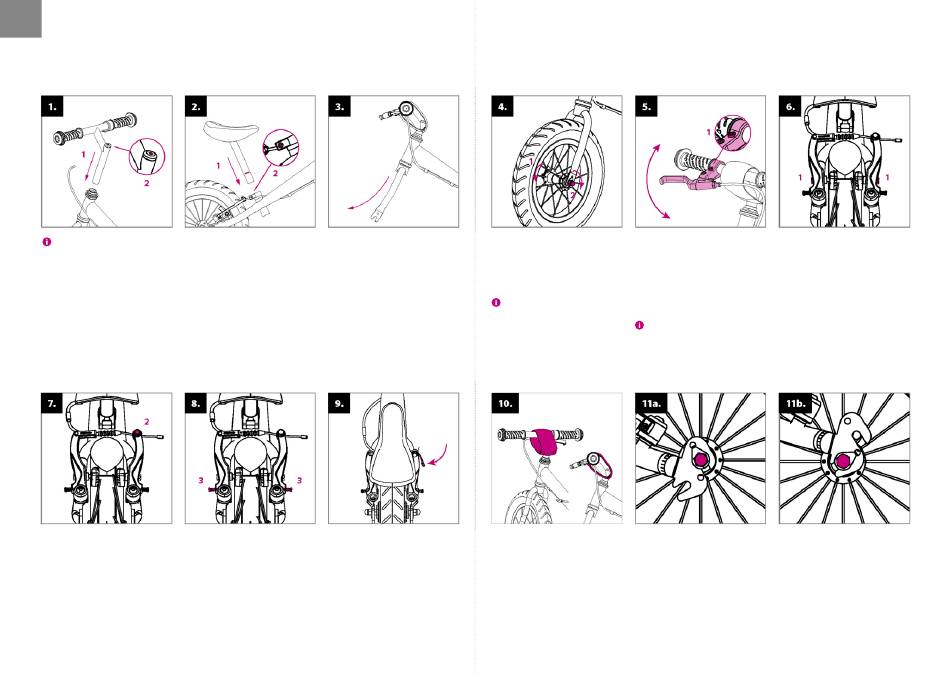 1.
1
2

2.
1
2

3.

4.

5.
1

6.
1
1

7.
2

8.
3
3

9.

10.

11a.

11b.