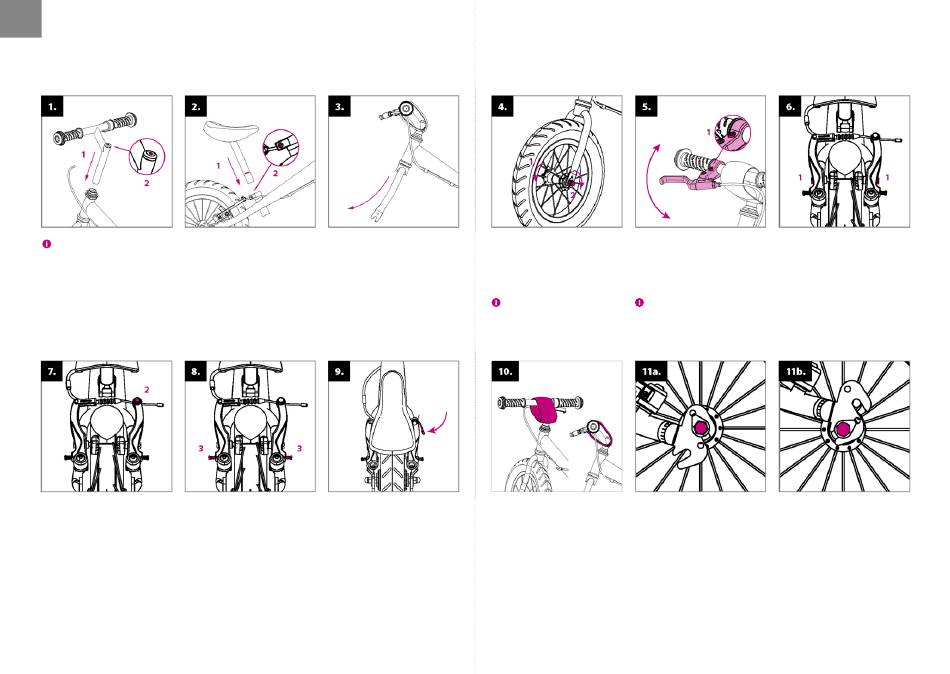 1.

1

2

2.

1

2

3.

4.

5.

1

6.

1

1

7.

2

8.

3

3

9.

10.

11a.

11b.