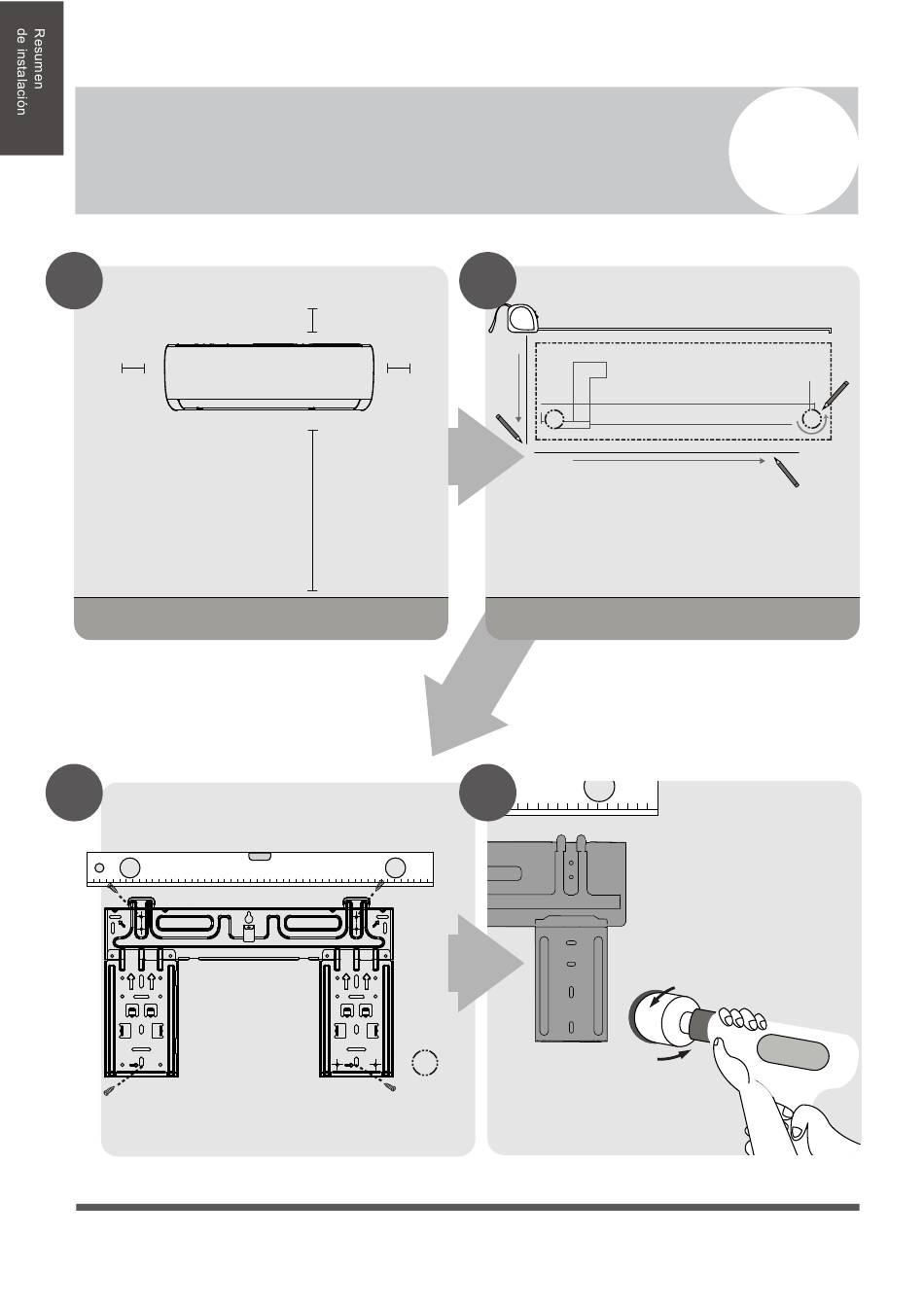 Resumen de instalación