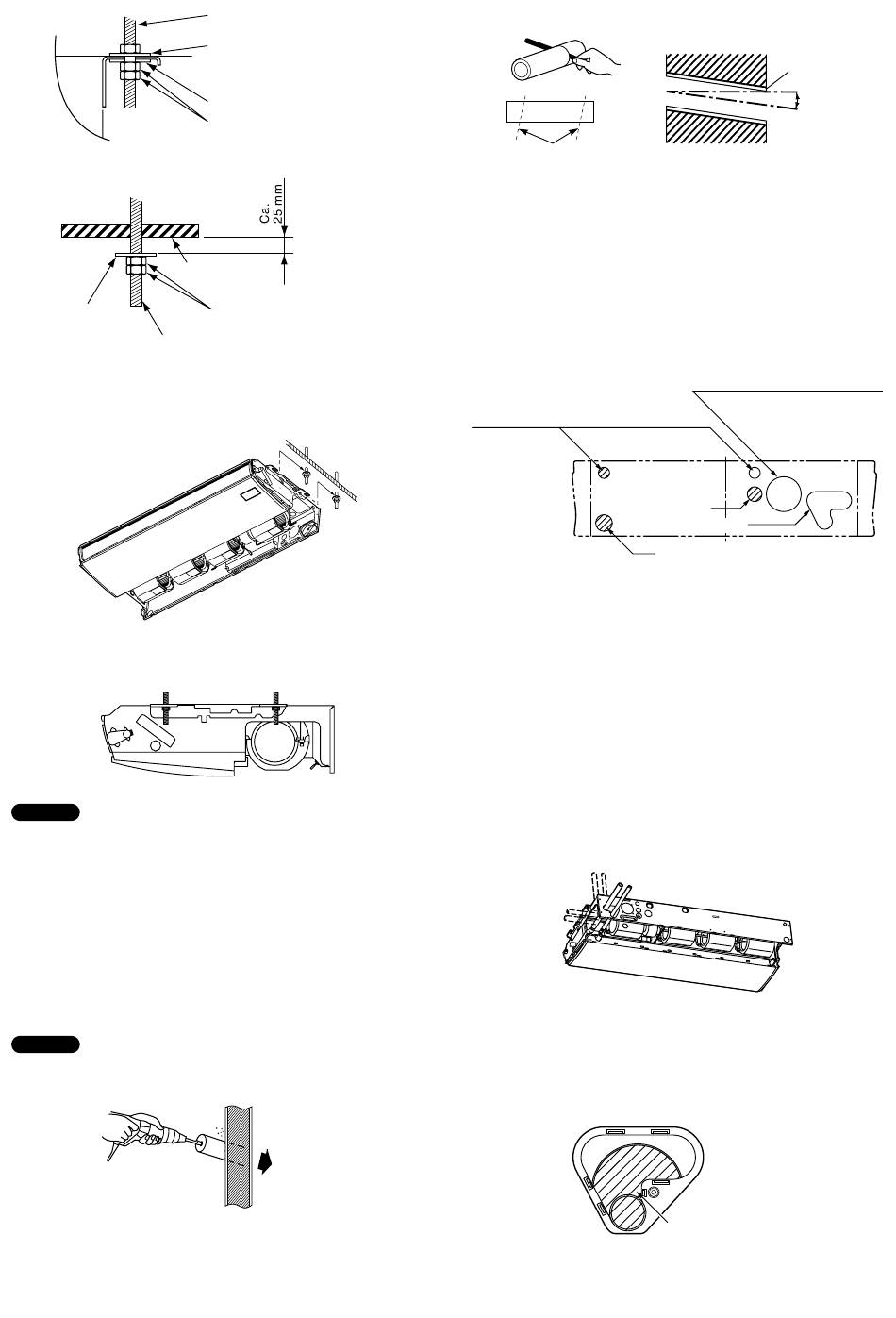 Ca.
25 mm