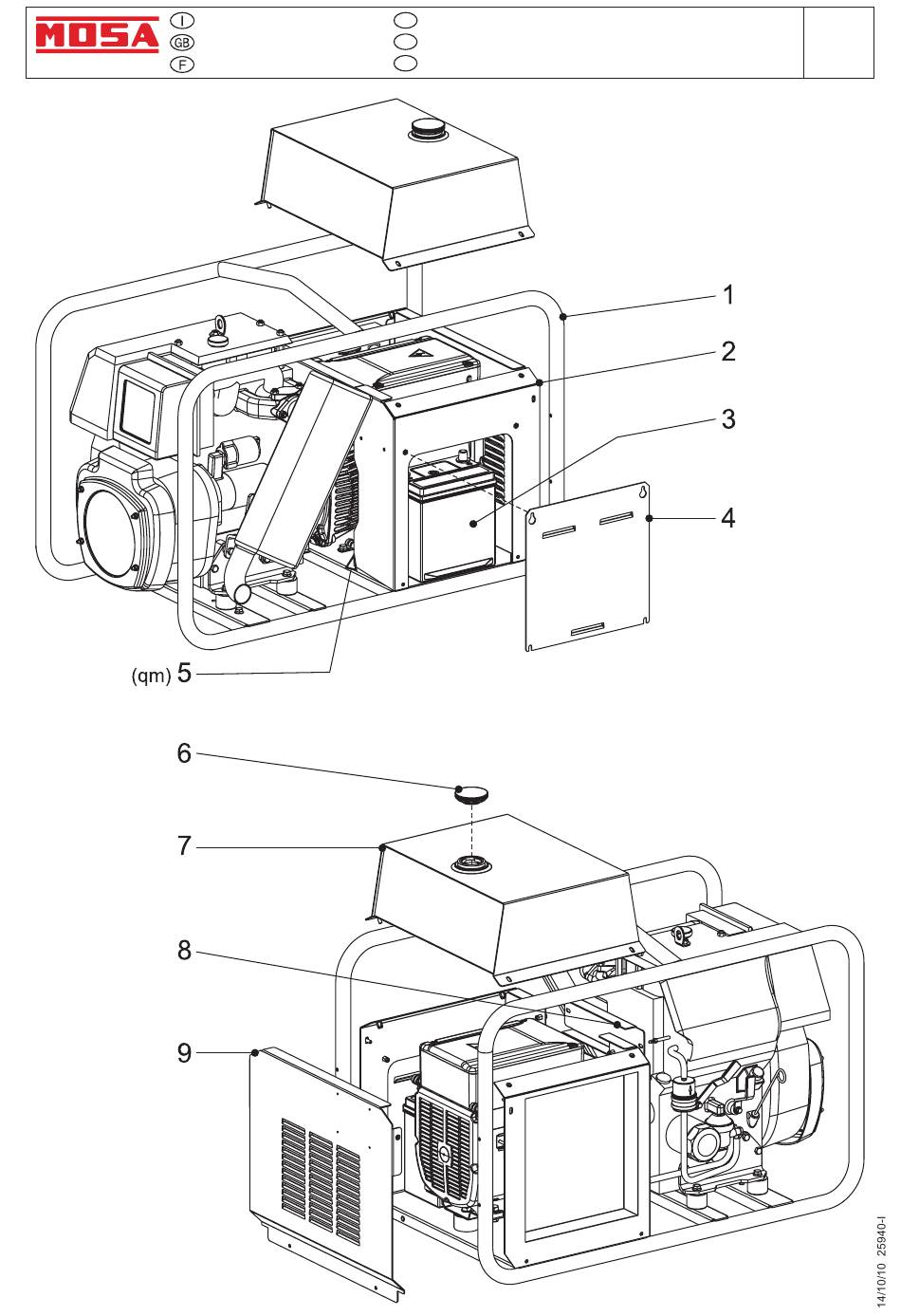 MOSA I GB F

1
2
3
4
(qm) 5

6
7
8
9

14/10/10 25940-I