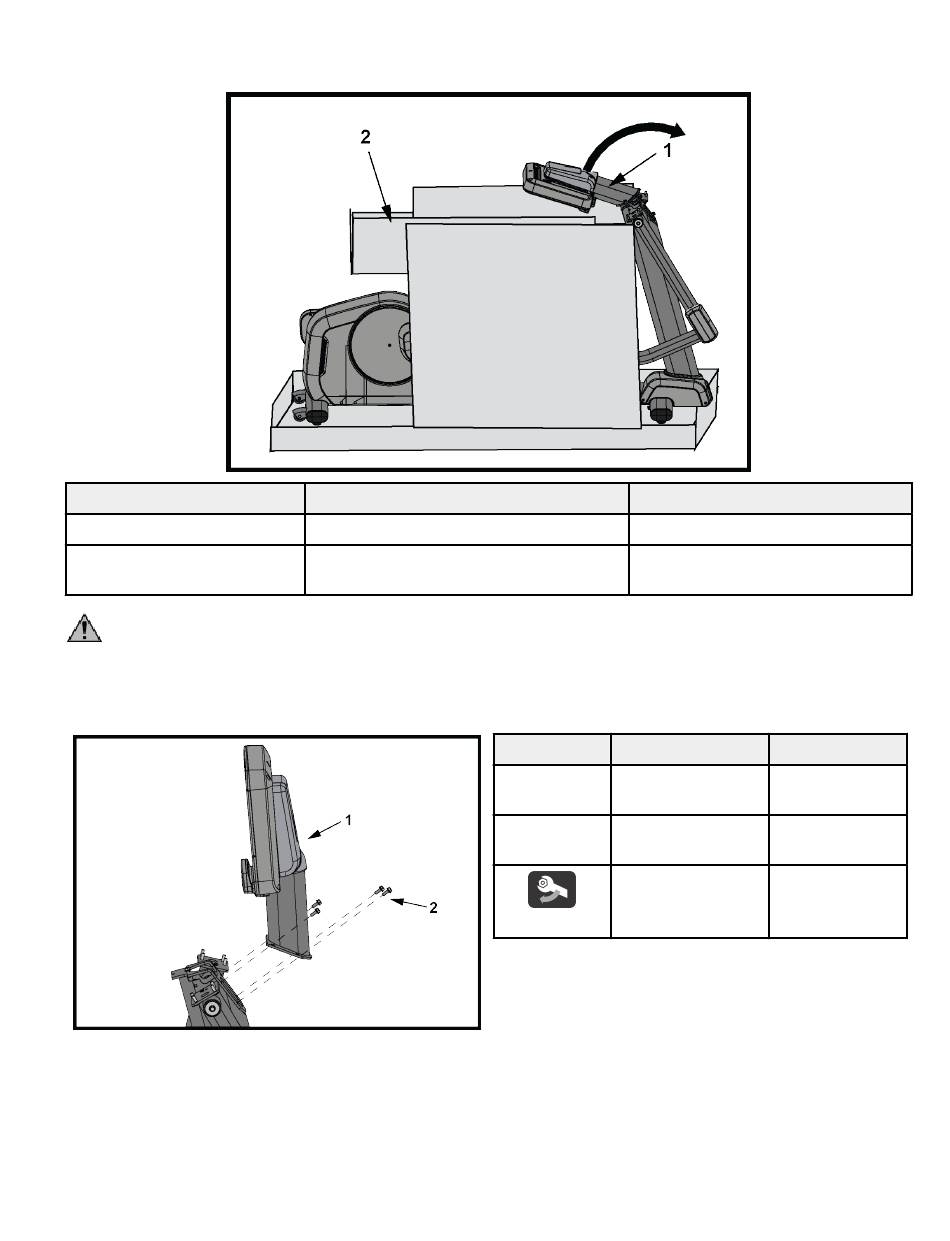 2

1

1

2