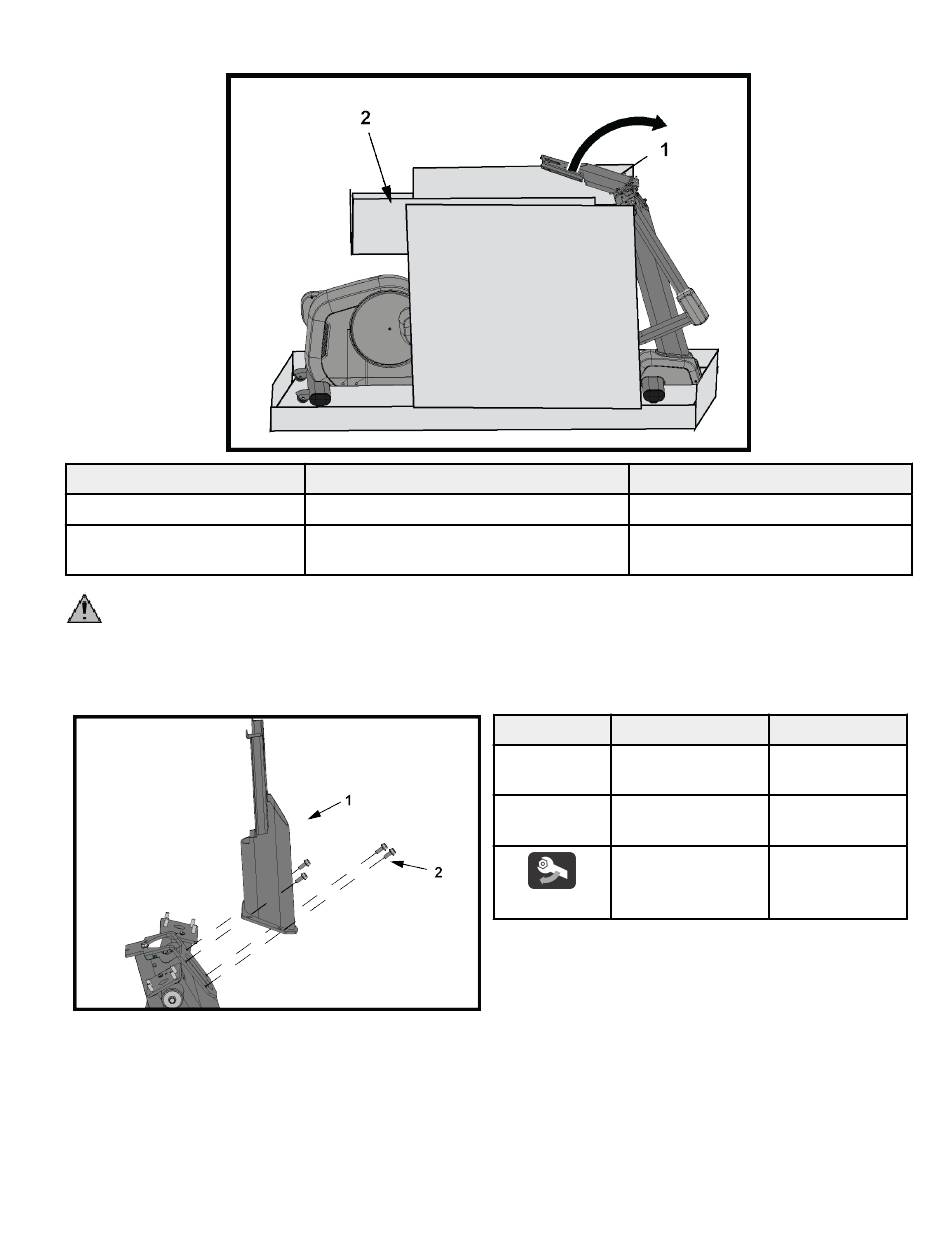 2

1

1

2