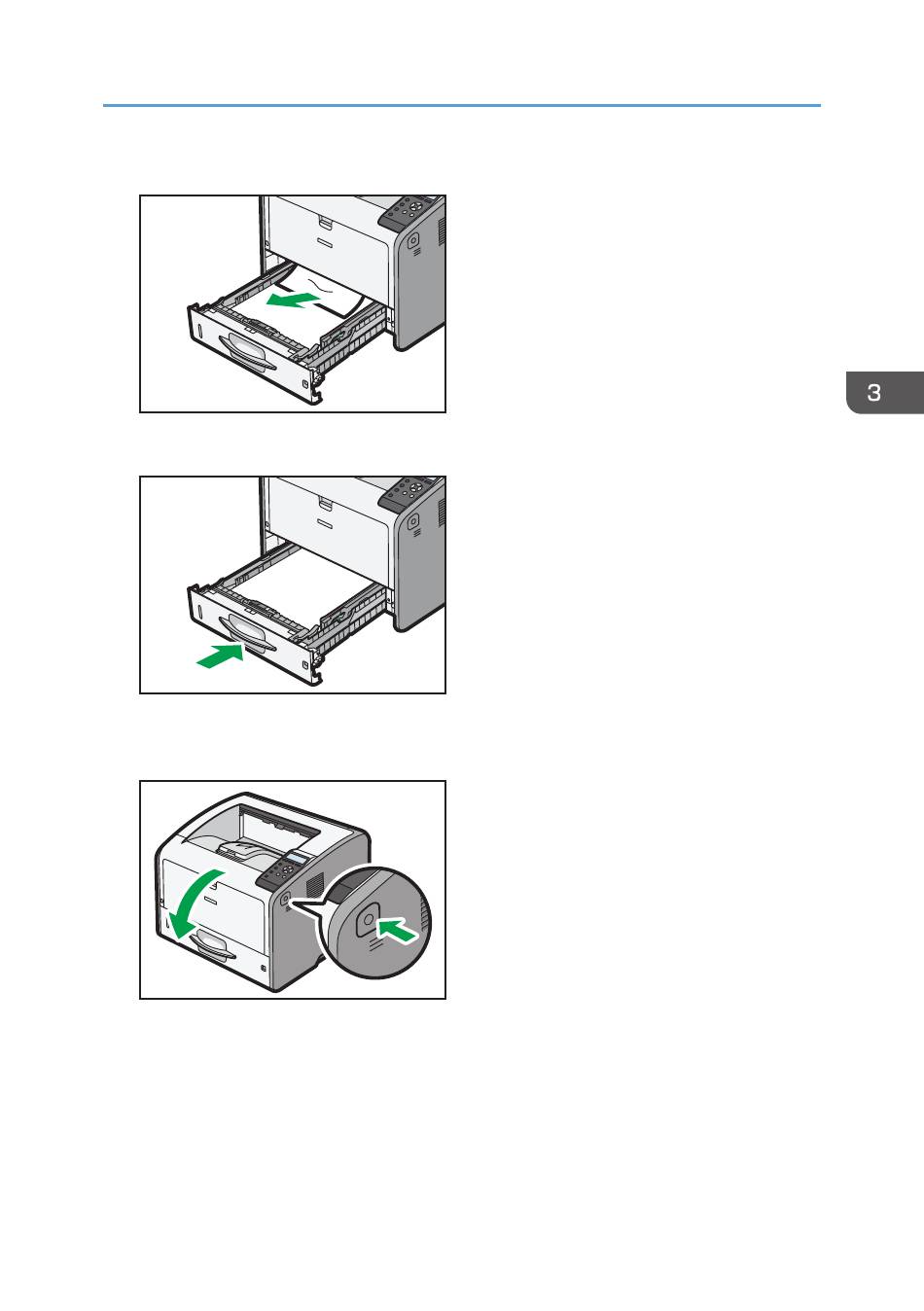 3