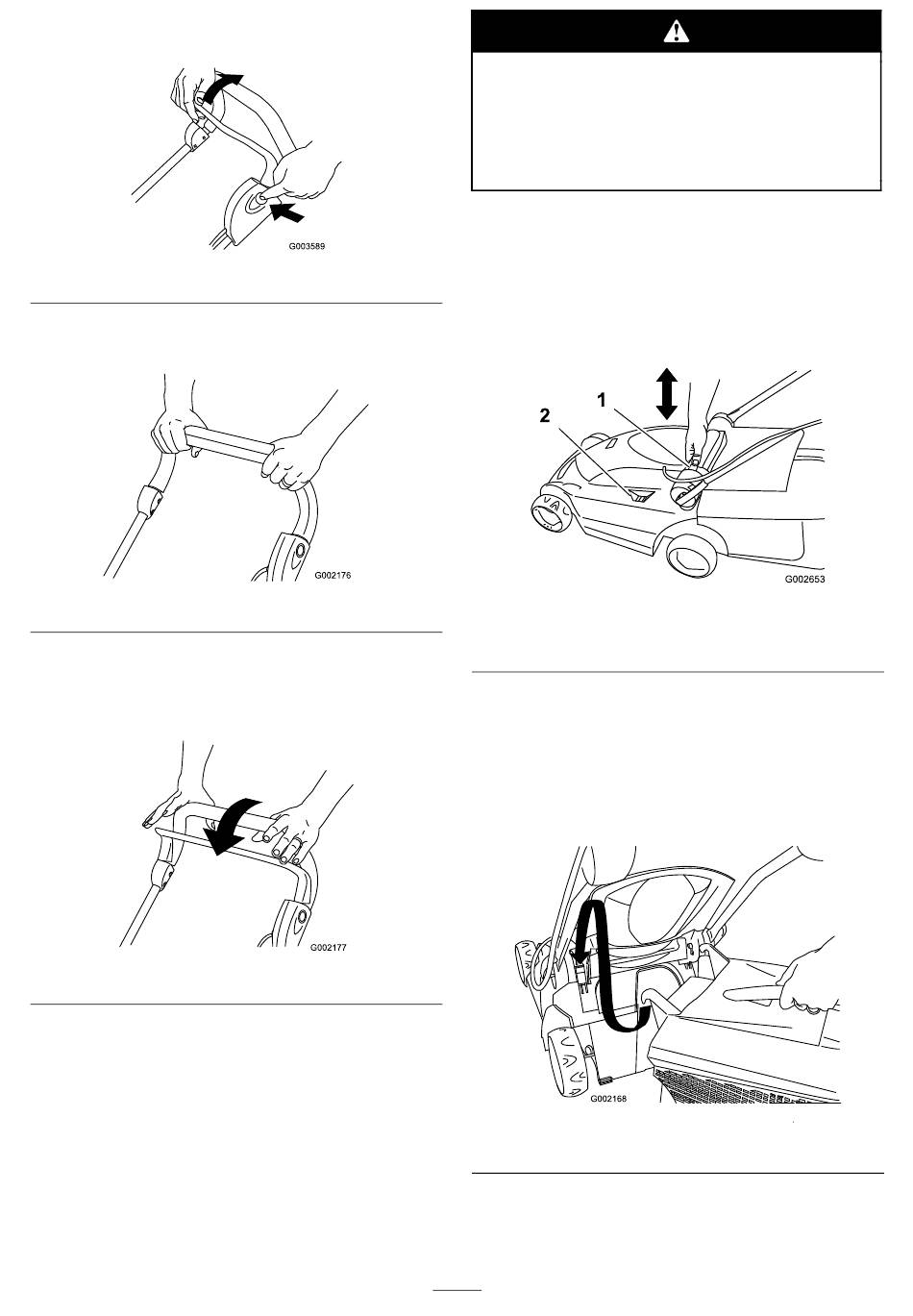 G003589

G002176

G002177

1

2

G002653

G002168