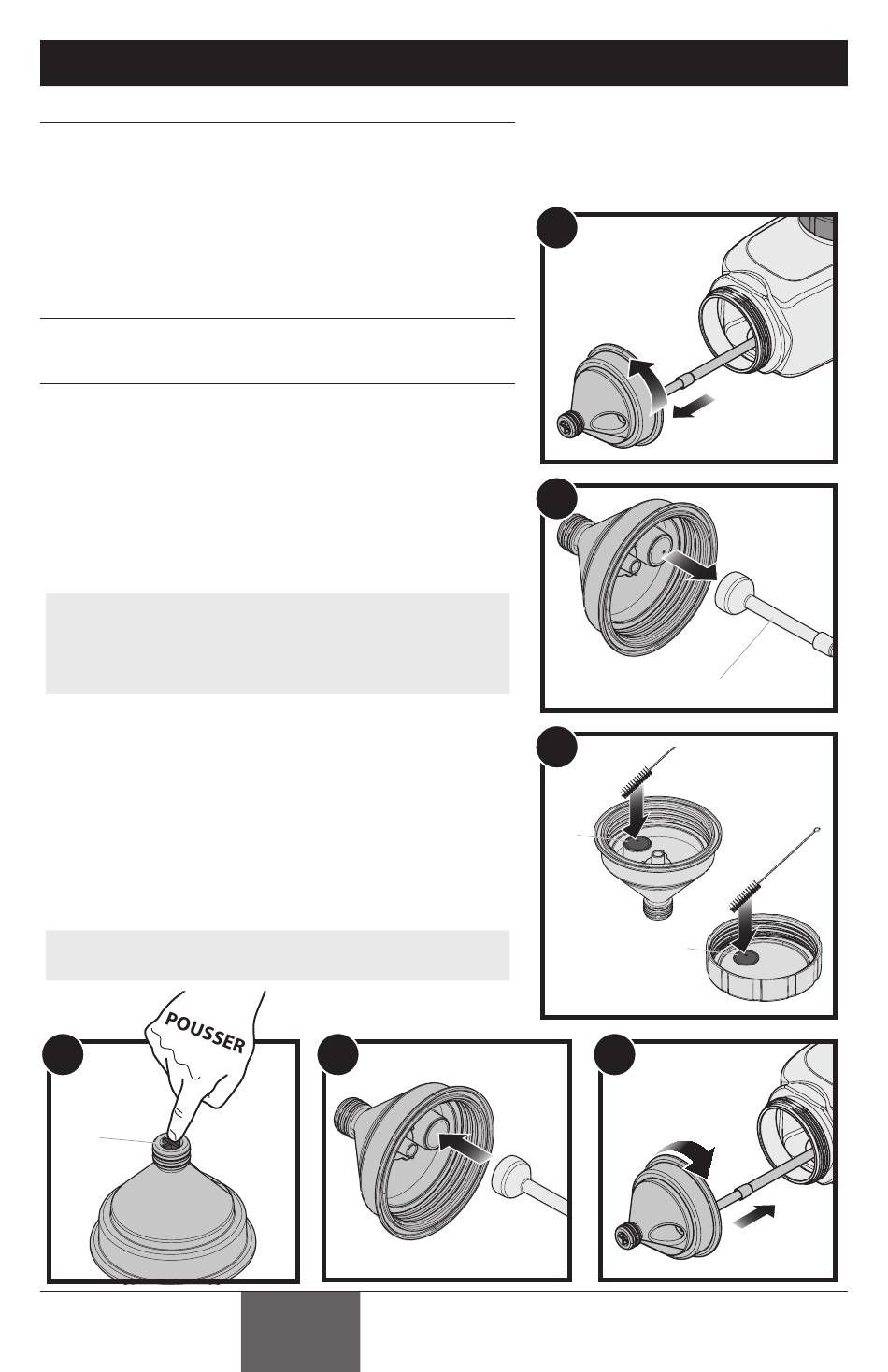 POUSSER